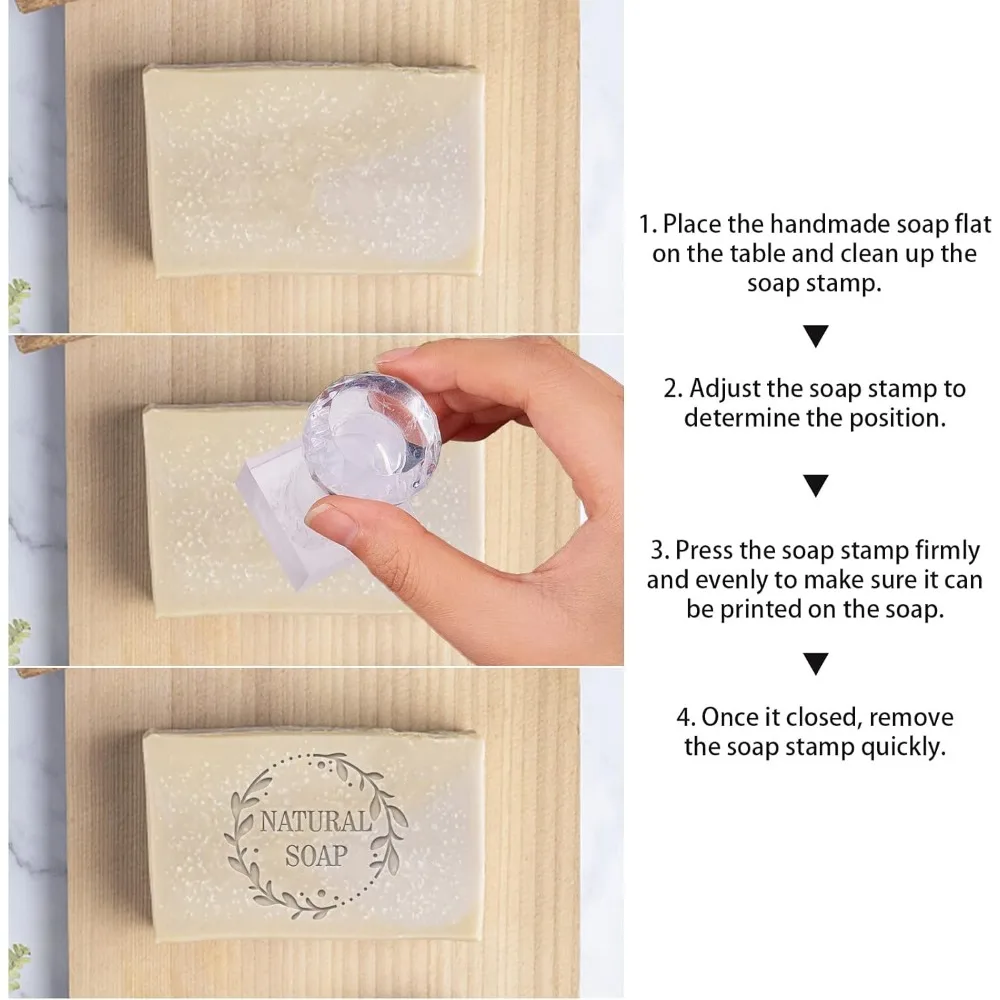 NATURAL SOAP

1. Place the handmade soap flat on the table and clean up the soap stamp.

▼

2. Adjust the soap stamp to determine the position.

▼

3. Press the soap stamp firmly and evenly to make sure it can be printed on the soap.

▼

4. Once it closed, remove the soap stamp quickly.