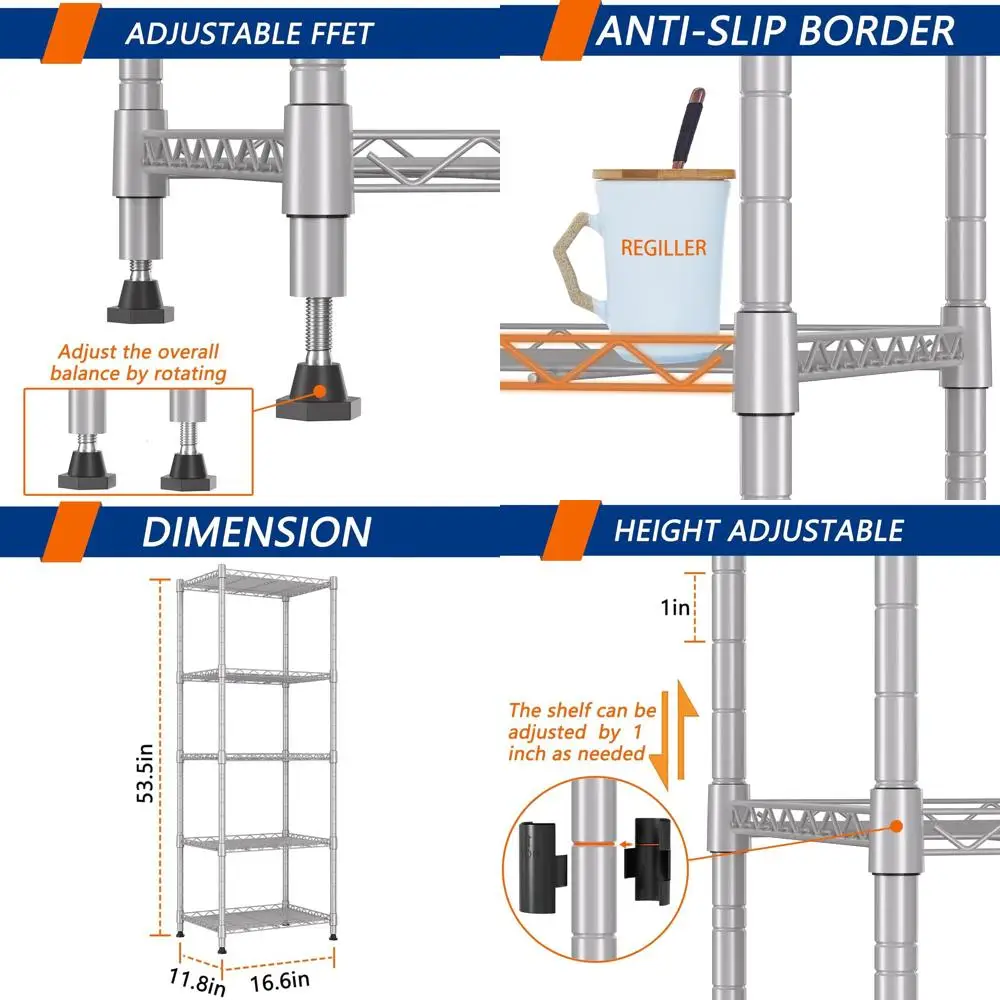 ADJUSTABLE FFET

Adjust the overall balance by rotating

ANTI-SLIP BORDER

REGILLER

DIMENSION

53.5in

11.8in

16.6in

HEIGHT ADJUSTABLE

1in

The shelf can be adjusted by 1 inch as needed