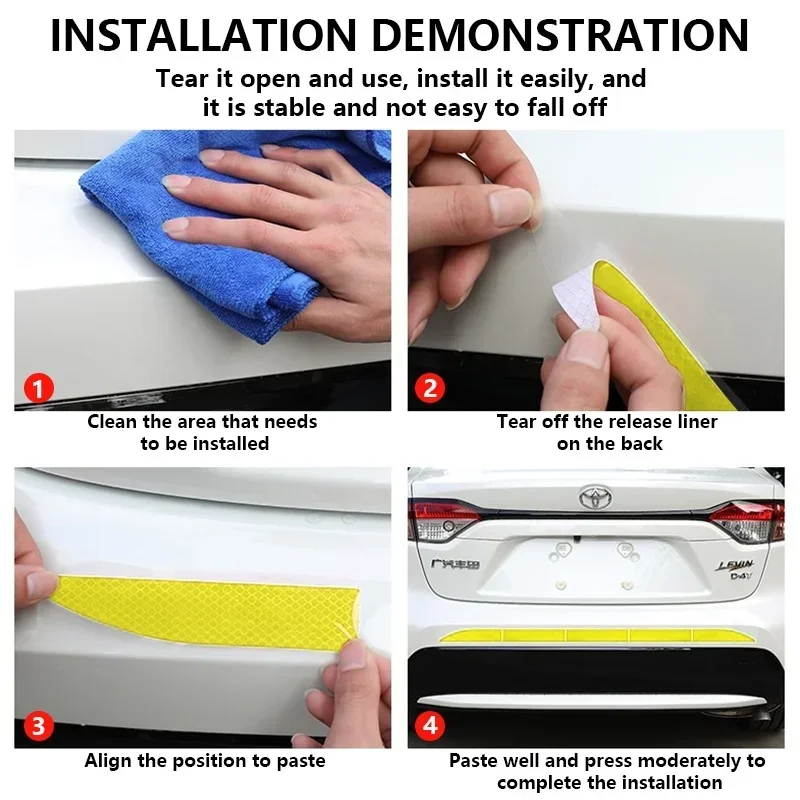 INSTALLATION DEMONSTRATION

Tear it open and use, install it easily, and it is stable and not easy to fall off

1

Clean the area that needs to be installed

2

Tear off the release liner on the back

3

Align the position to paste

4

Paste well and press moderately to complete the installation