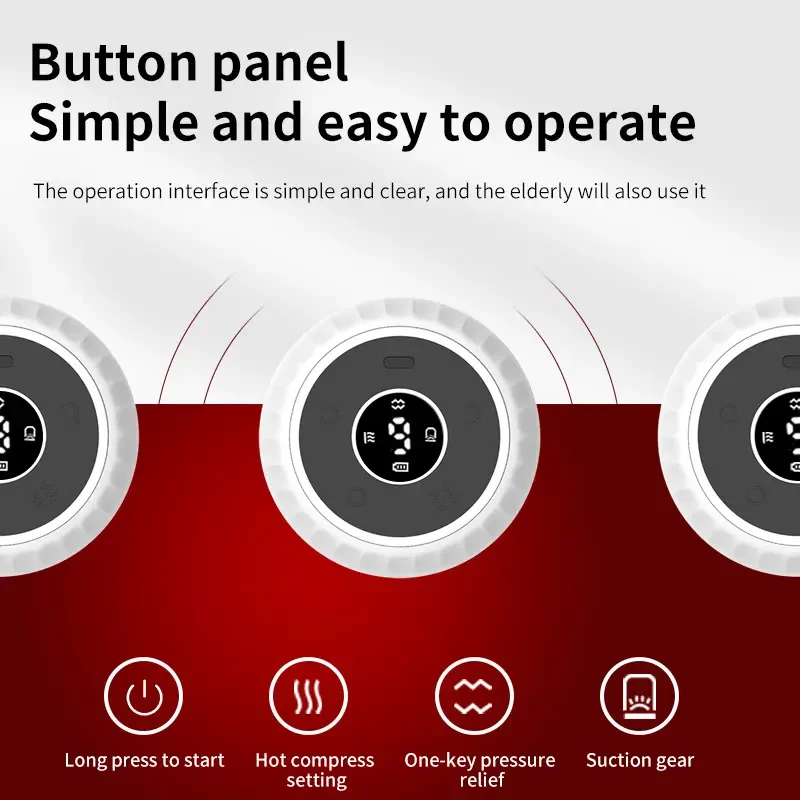 Button panel
Simple and easy to operate

The operation interface is simple and clear, and the elderly will also use it

9

Long press to start

Hot compress setting

One-key pressure relief

Suction gear