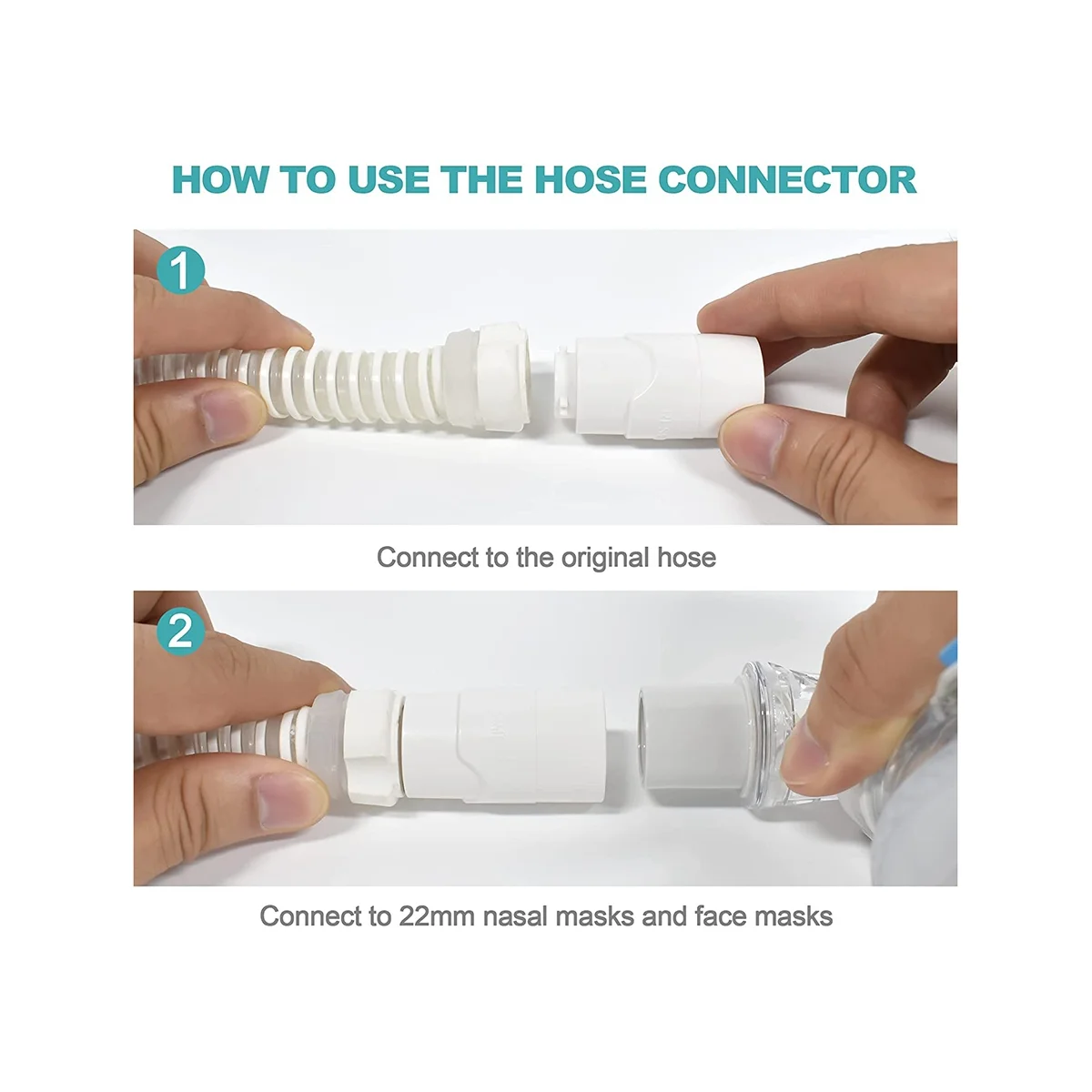 HOW TO USE THE HOSE CONNECTOR

1

Connect to the original hose

2

Connect to 22mm nasal masks and face masks