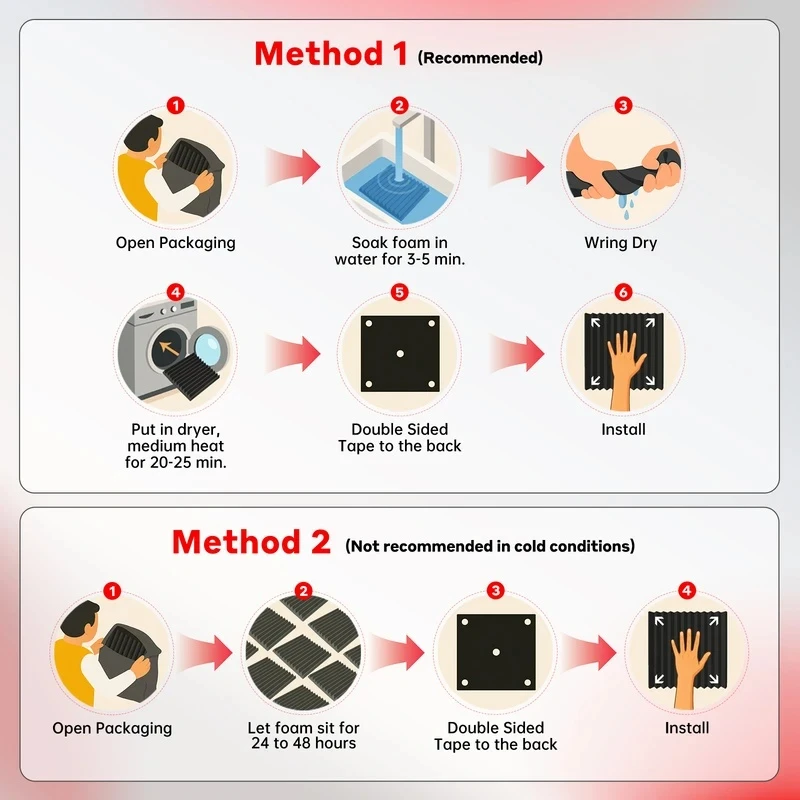 Method 1 (Recommended)

1
Open Packaging

2
Soak foam in water for 3-5 min.

3
Wring Dry

4
Put in dryer, medium heat for 20-25 min.

5
Double Sided Tape to the back

6
Install

Method 2 (Not recommended in cold conditions)

1
Open Packaging

2
Let foam sit for 24 to 48 hours

3
Double Sided Tape to the back

4
Install