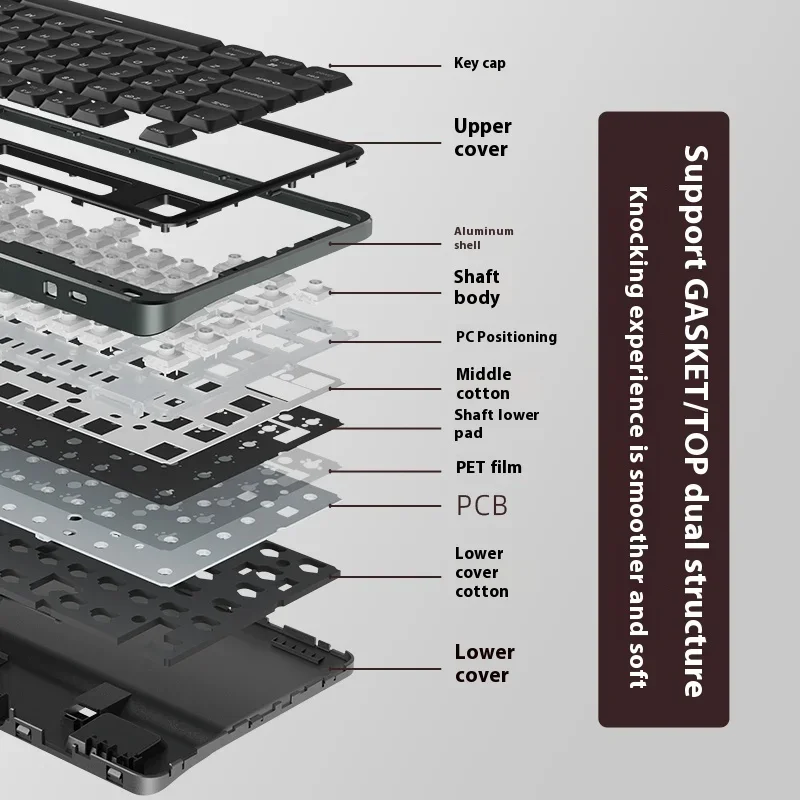 Key cap

Upper cover

Aluminum shell

Shaft body

PC Positioning

Middle cotton

Shaft lower pad

PET film

PCB

Lower cover cotton

Lower cover

Support GASKET/TOP dual structure

Knocking experience is smoother and soft