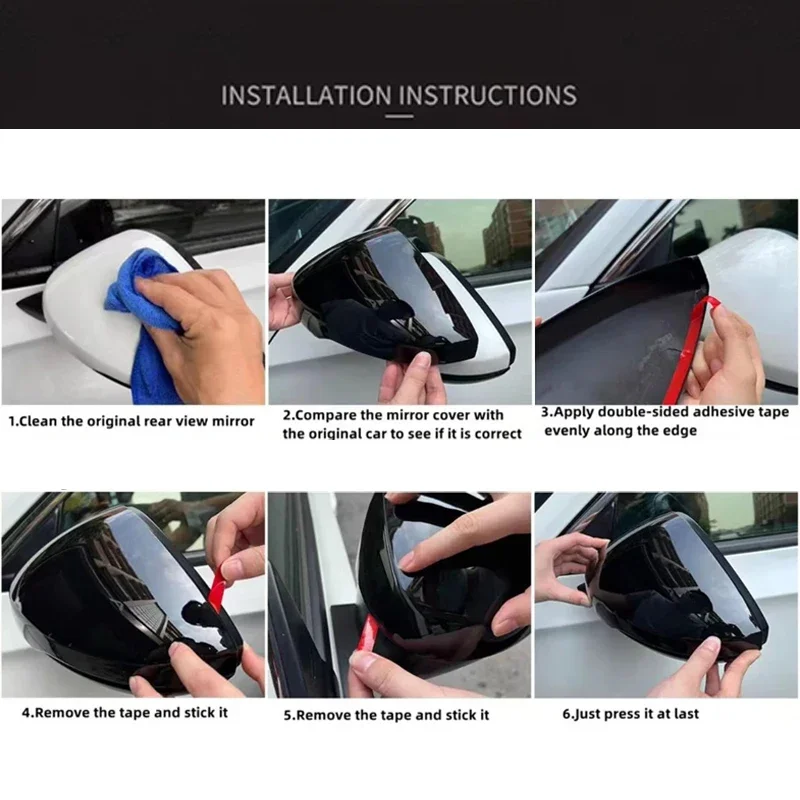 INSTALLATION INSTRUCTIONS

1.Clean the original rear view mirror

2.Compare the mirror cover with the original car to see if it is correct

3.Apply double-sided adhesive tape evenly along the edge

4.Remove the tape and stick it

5.Remove the tape and stick it

6.Just press it at last