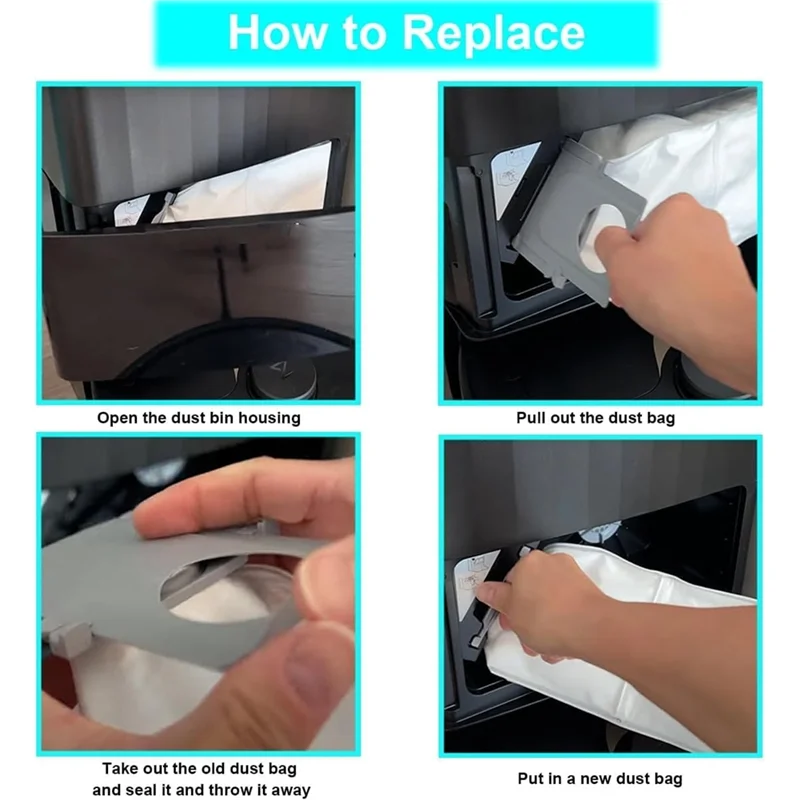 How to Replace

Open the dust bin housing

Pull out the dust bag

Take out the old dust bag and seal it and throw it away

Put in a new dust bag