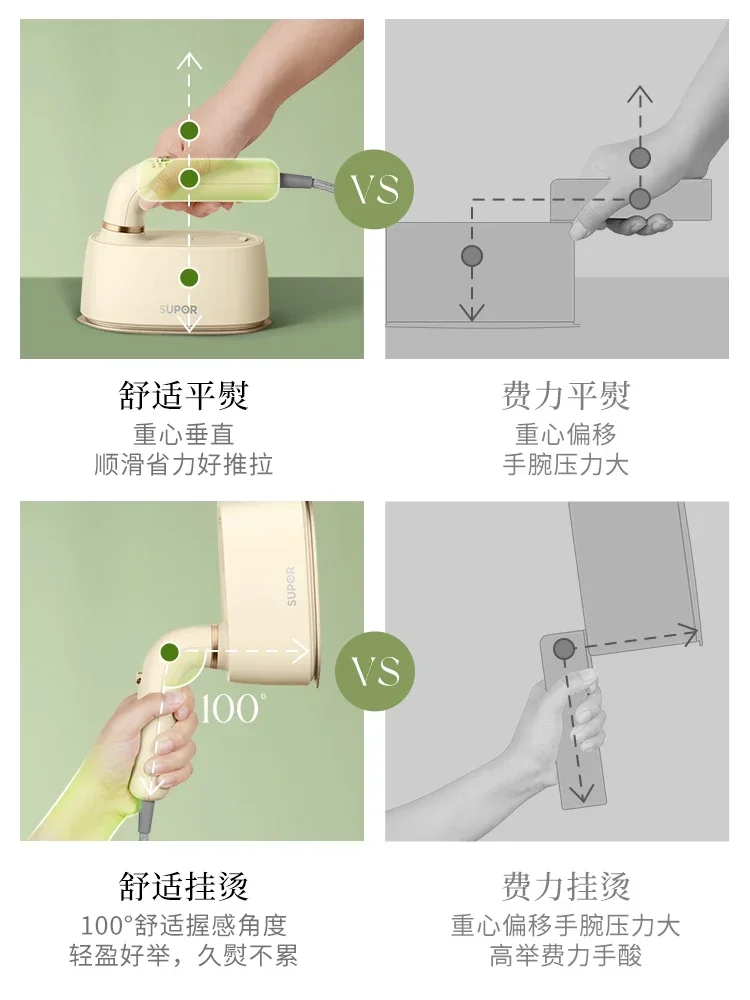 SUPOR

VS

舒适平熨
重心垂直
顺滑省力好推拉

费力平熨
重心偏移
手腕压力大

SUPOR

100°

VS

舒适挂烫
100°舒适握感角度
轻盈好举，久熨不累

费力挂烫
重心偏移手腕压力大
高举费力手酸