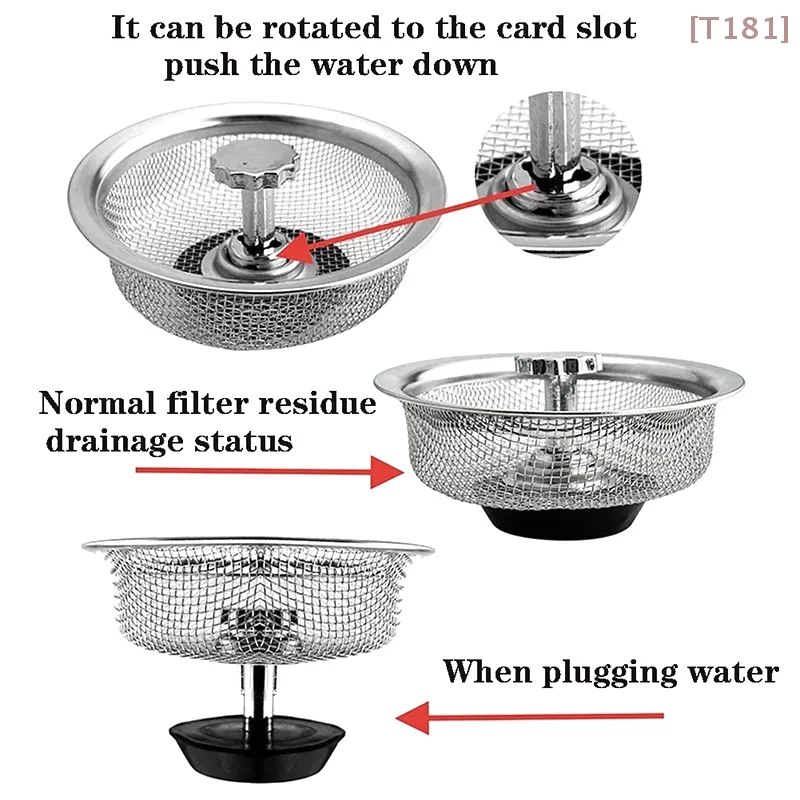 It can be rotated to the card slot push the water down

[T181]

Normal filter residue drainage status

When plugging water