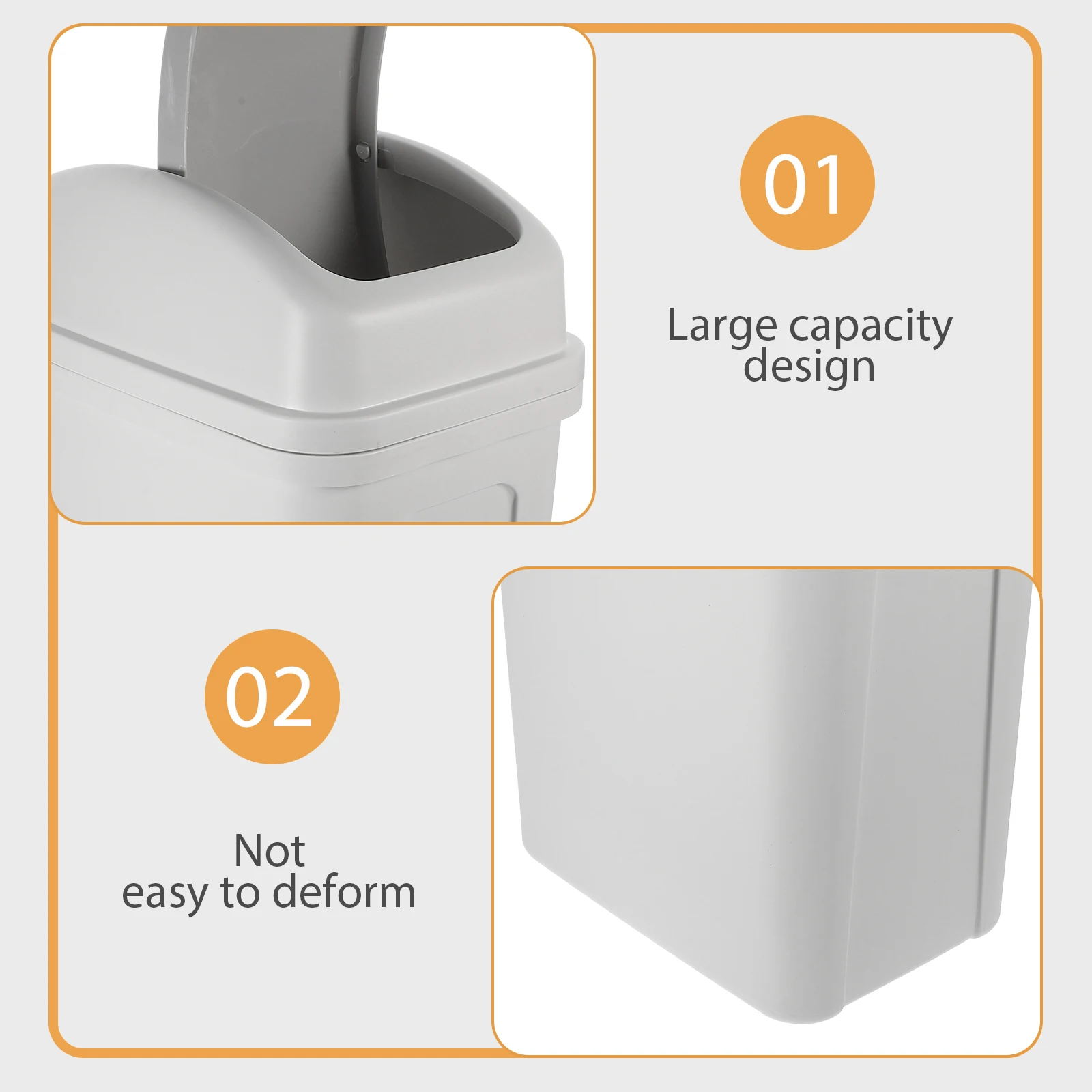 01

Large capacity design

02

Not easy to deform