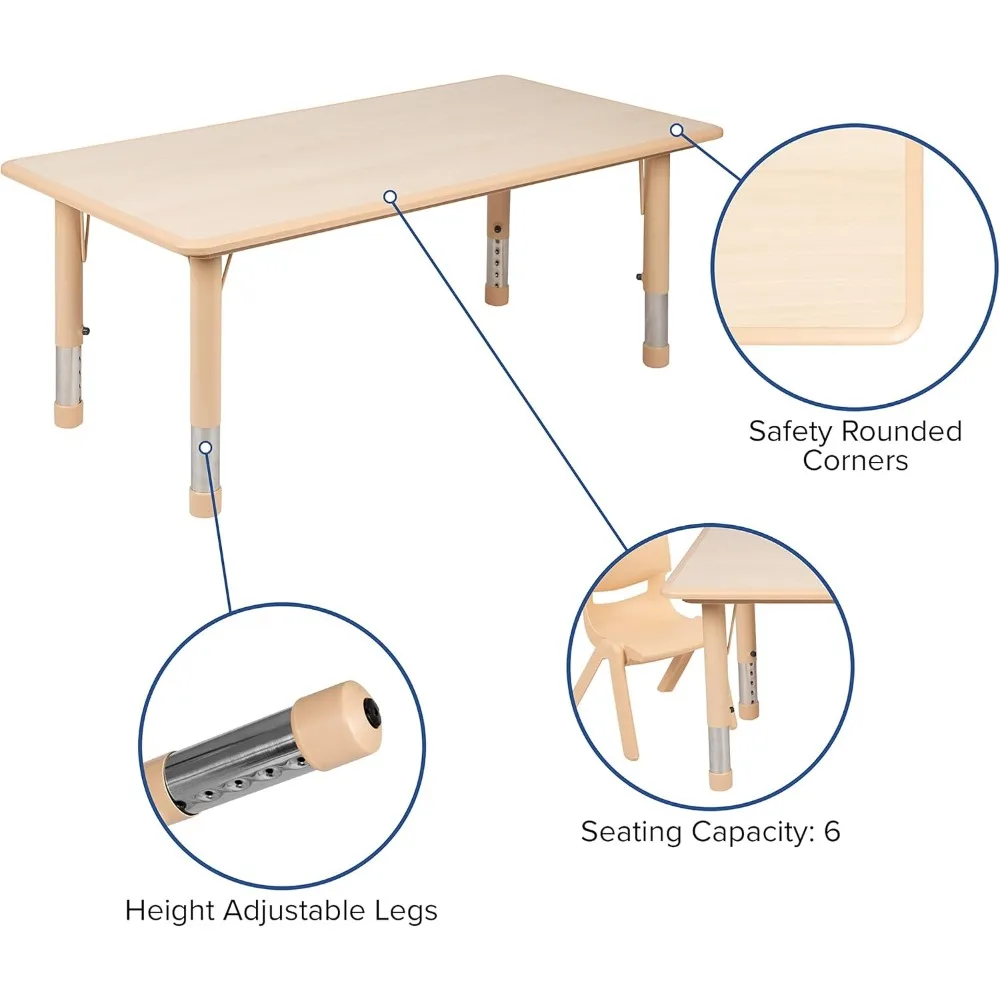 Safety Rounded Corners

Seating Capacity: 6

Height Adjustable Legs