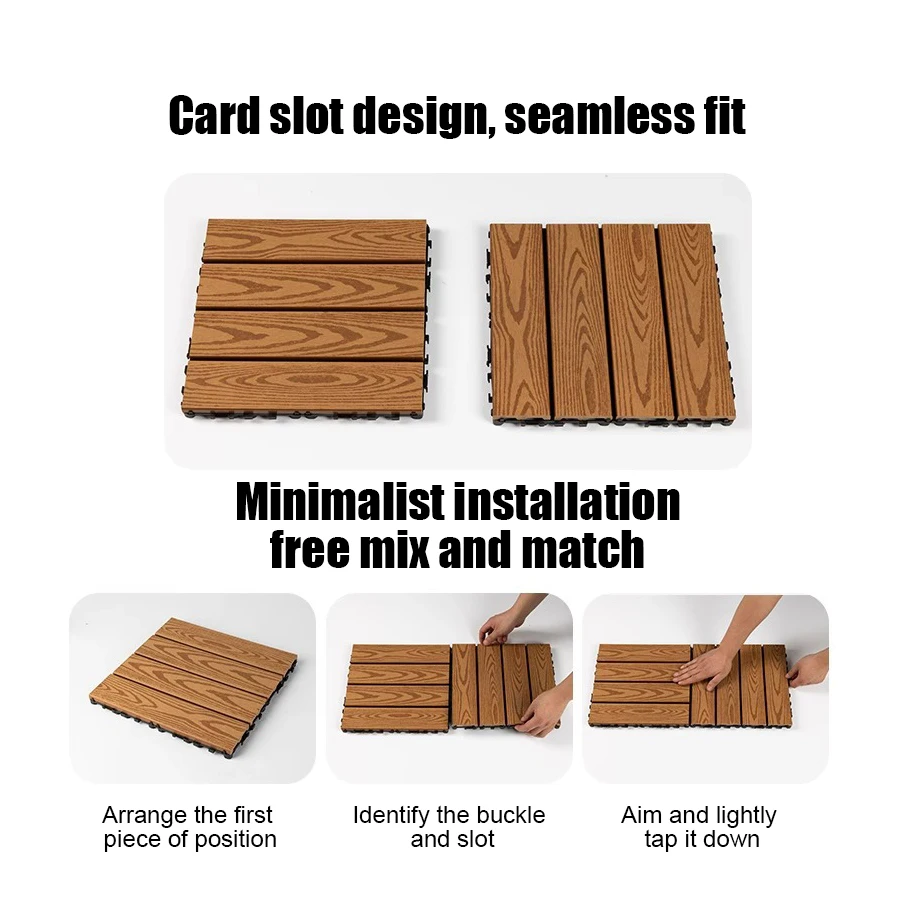 Card slot design, seamless fit

Minimalist installation
free mix and match

Arrange the first piece of position

Identify the buckle and slot

Aim and lightly tap it down