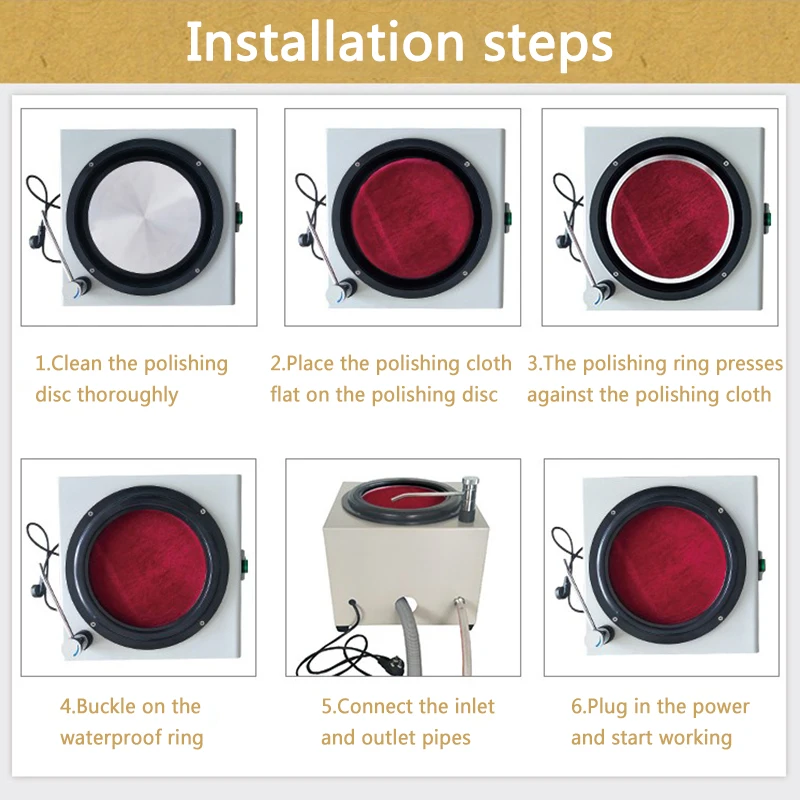 Installation steps

1.Clean the polishing disc thoroughly

2.Place the polishing cloth flat on the polishing disc

3.The polishing ring presses against the polishing cloth

4.Buckle on the waterproof ring

5.Connect the inlet and outlet pipes

6.Plug in the power and start working