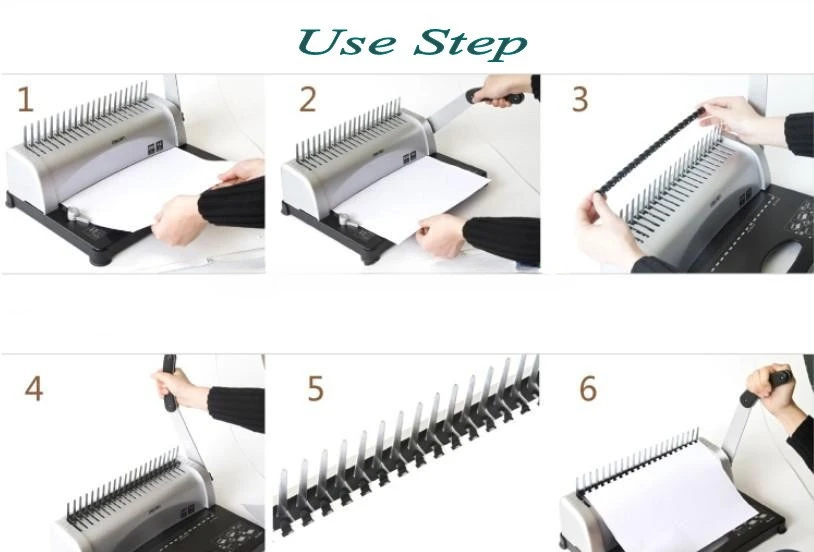 Use Step

1

2

3

4

5

6