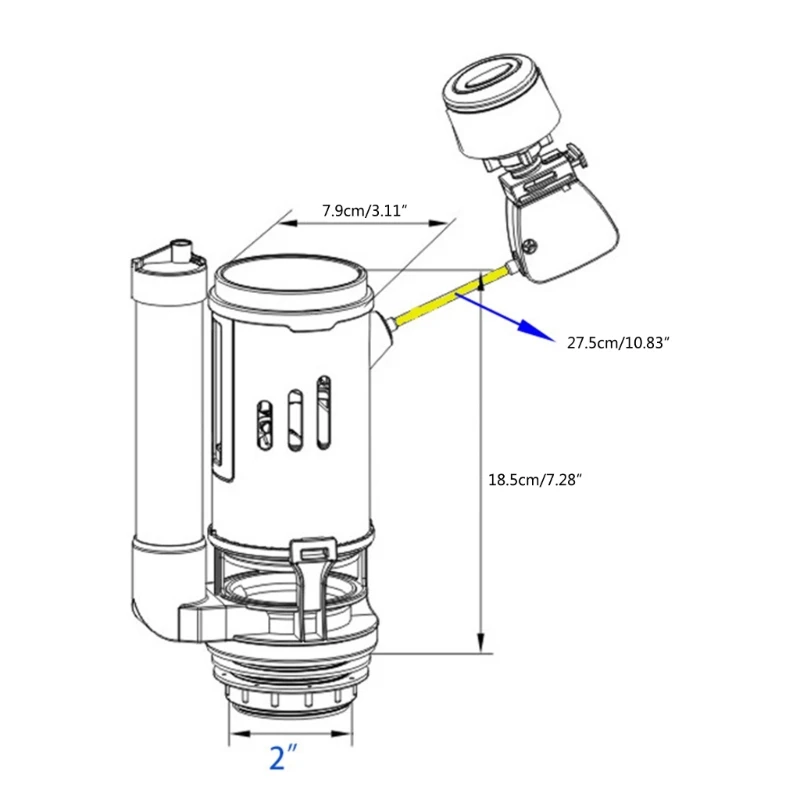 7.9cm/3.11″

27.5cm/10.83″

18.5cm/7.28″

2″