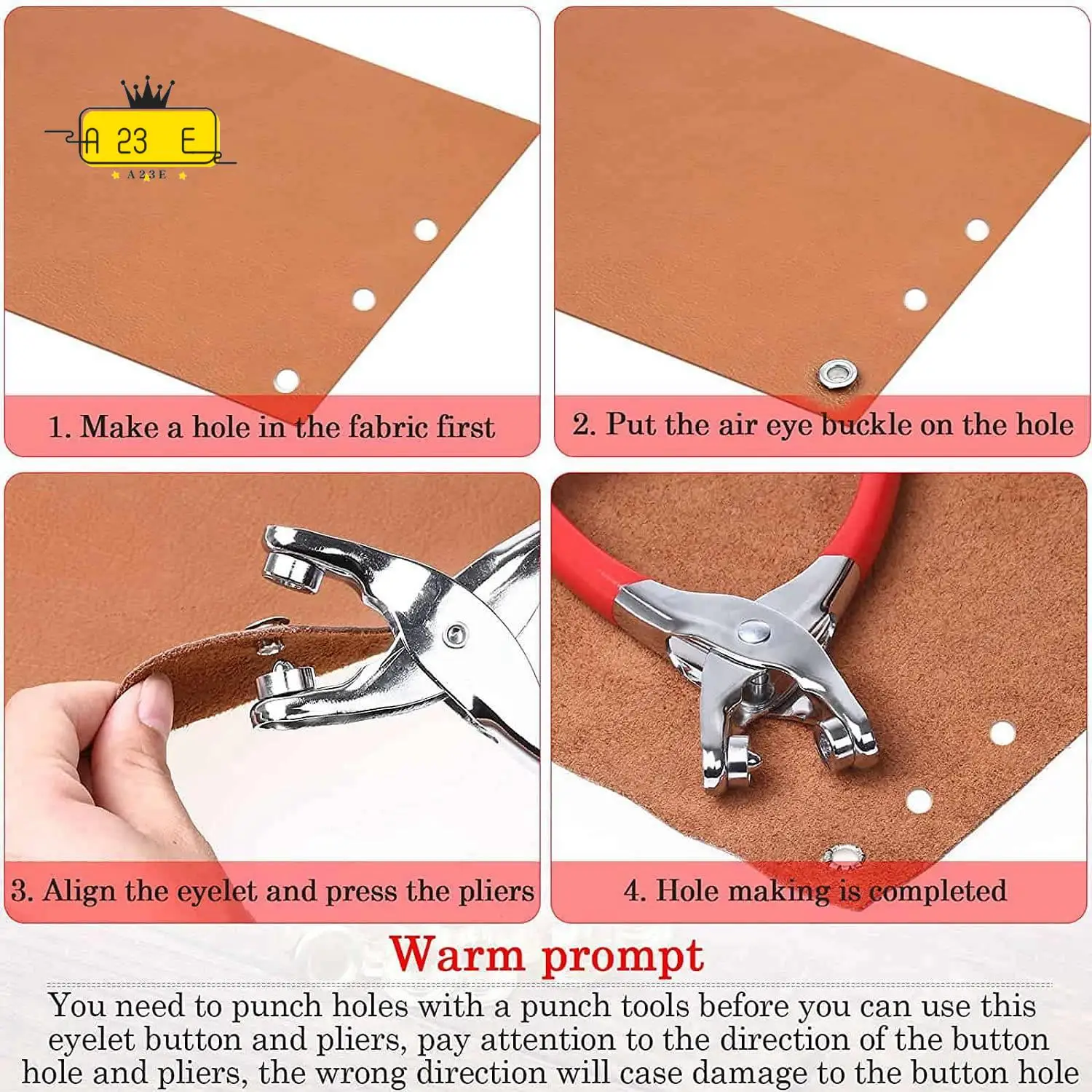 A 23 E
A23E

1. Make a hole in the fabric first

2. Put the air eye buckle on the hole

3. Align the eyelet and press the pliers

4. Hole making is completed

Warm prompt

You need to punch holes with a punch tools before you can use this eyelet button and pliers, pay attention to the direction of the button hole and pliers, the wrong direction will case damage to the button hole