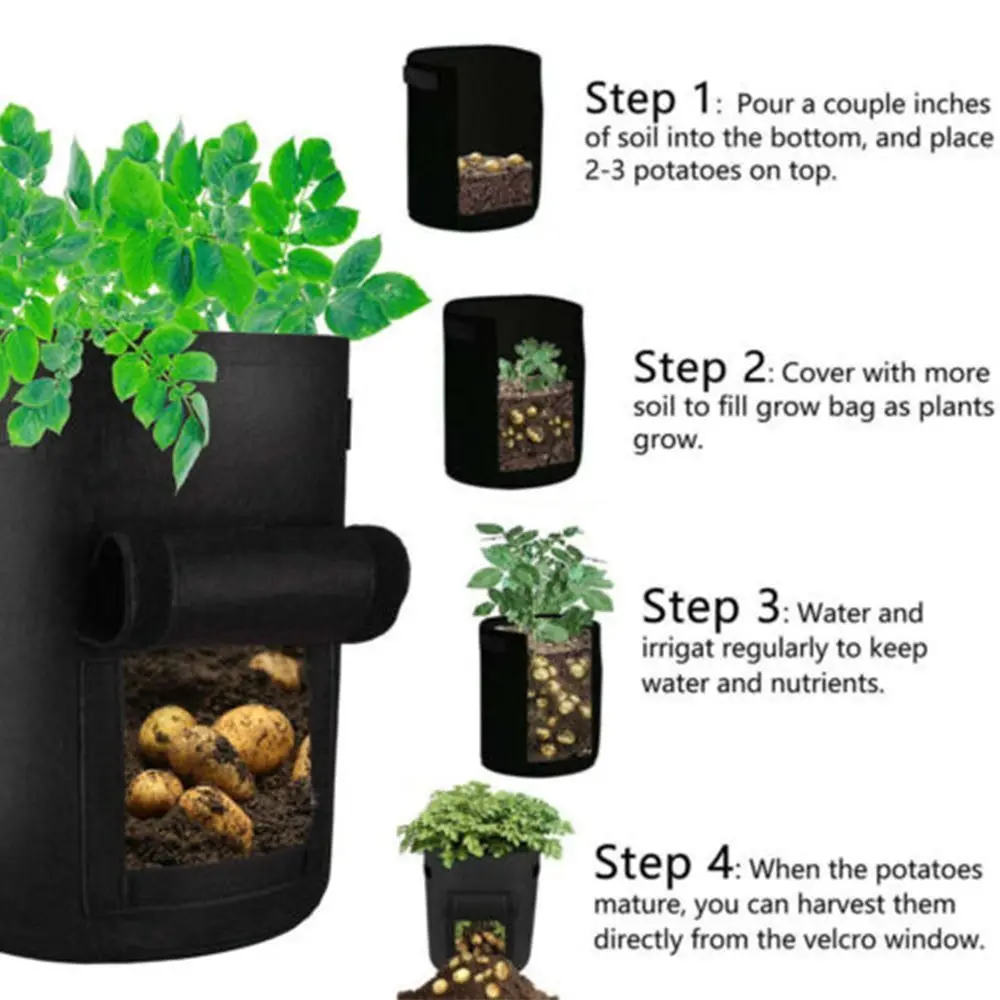 Step 1: Pour a couple inches of soil into the bottom, and place 2-3 potatoes on top.

Step 2: Cover with more soil to fill grow bag as plants grow.

Step 3: Water and irrigat regularly to keep water and nutrients.

Step 4: When the potatoes mature, you can harvest them directly from the velcro window.