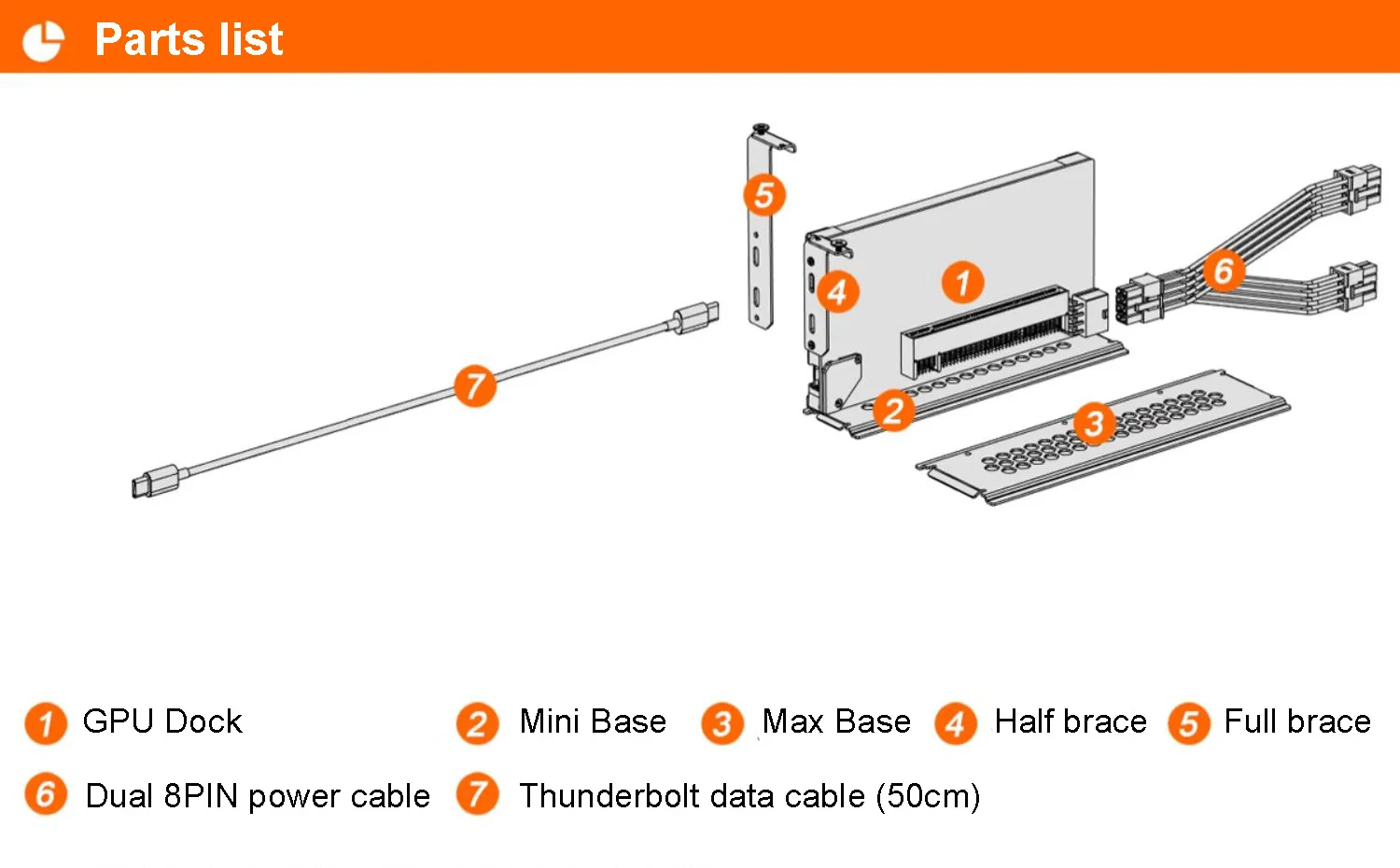 Parts list

5

4

1

6

7

2

3

1 GPU Dock 2 Mini Base 3 Max Base 4 Half brace 5 Full brace

6 Dual 8PIN power cable 7 Thunderbolt data cable (50cm)