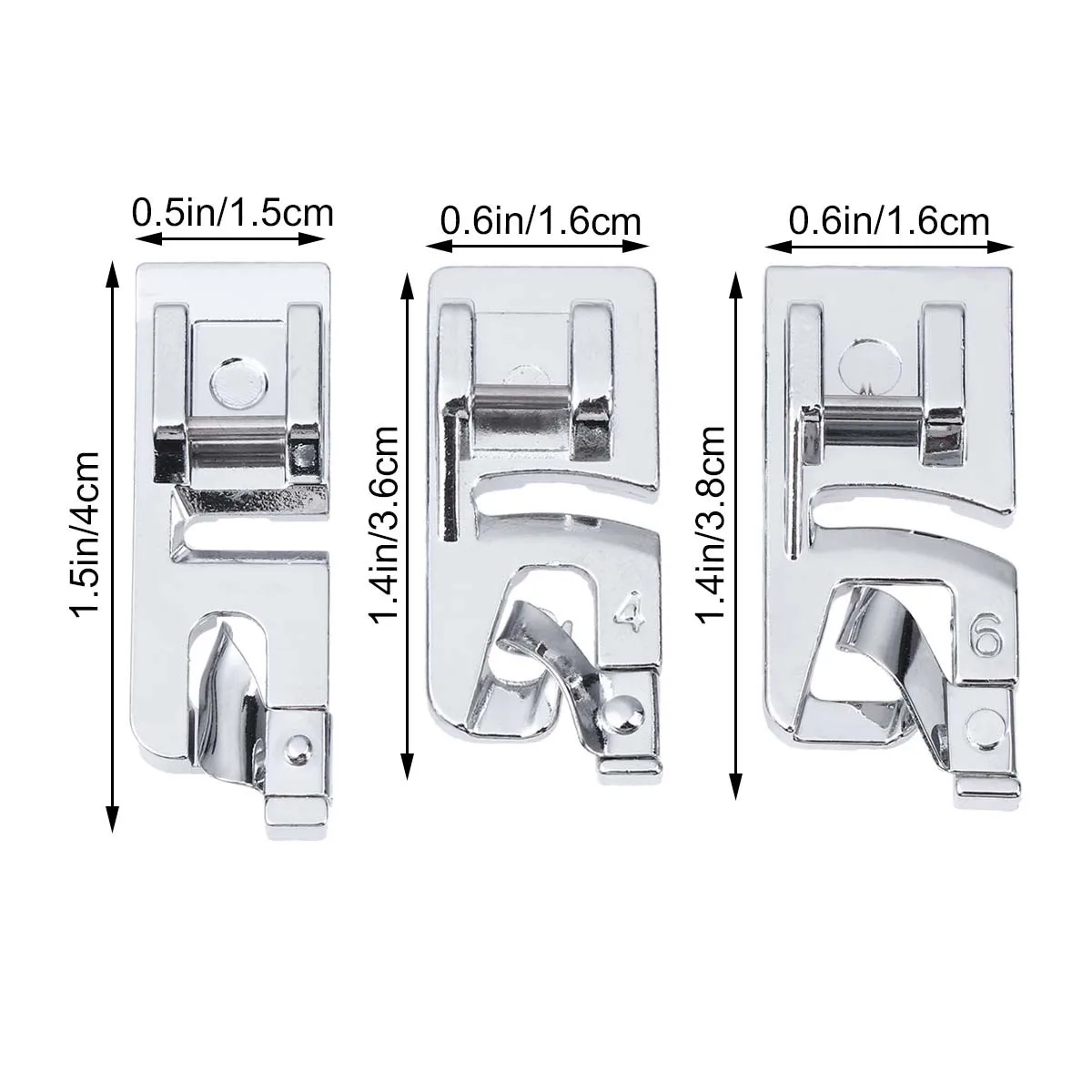 0.5in/1.5cm

1.5in/4cm

0.6in/1.6cm

1.4in/3.6cm

4

0.6in/1.6cm

1.4in/3.8cm

6