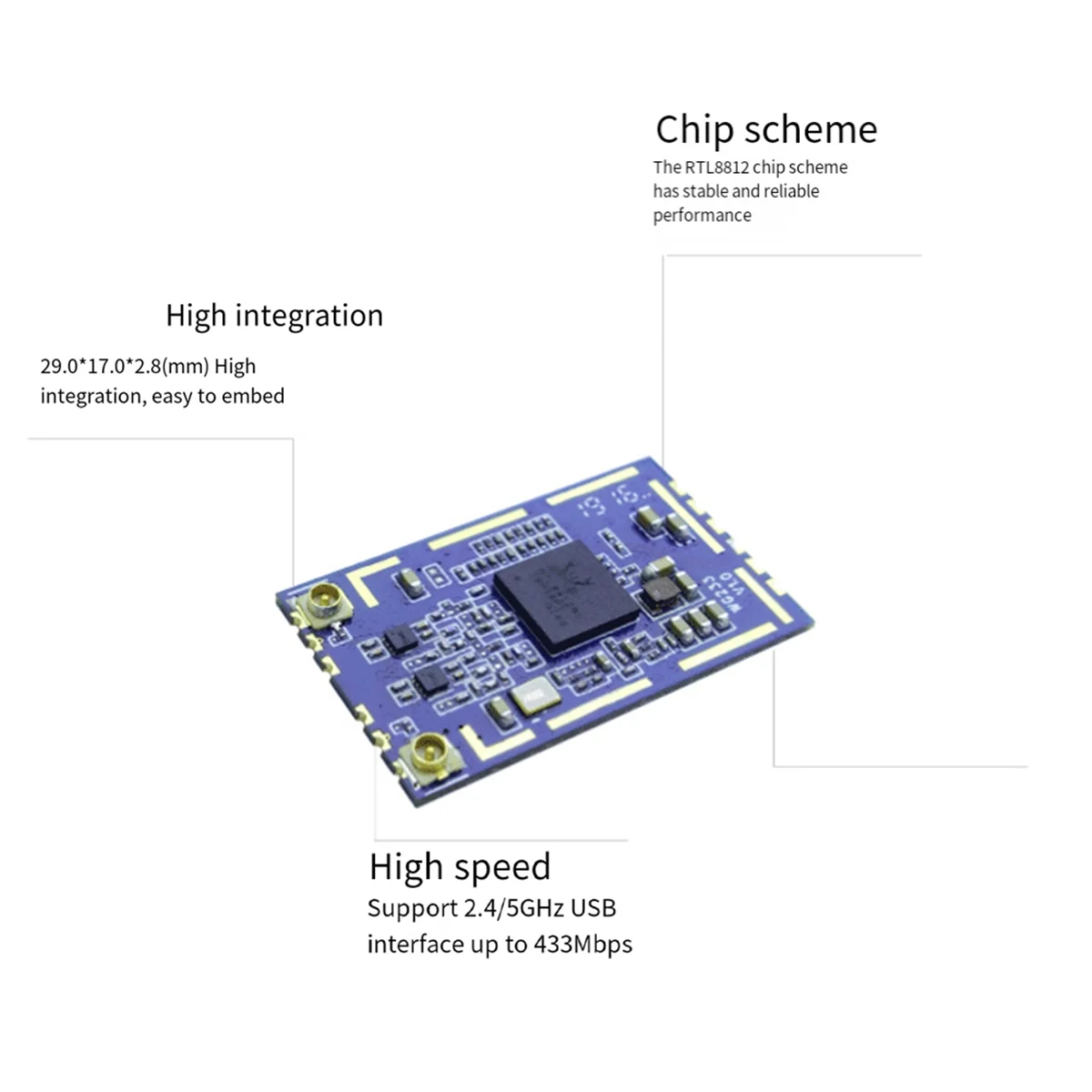 Chip scheme

The RTL8812 chip scheme has stable and reliable performance

High integration

29.0*17.0*2.8(mm) High integration, easy to embed

High speed

Support 2.4/5GHz USB interface up to 433Mbps