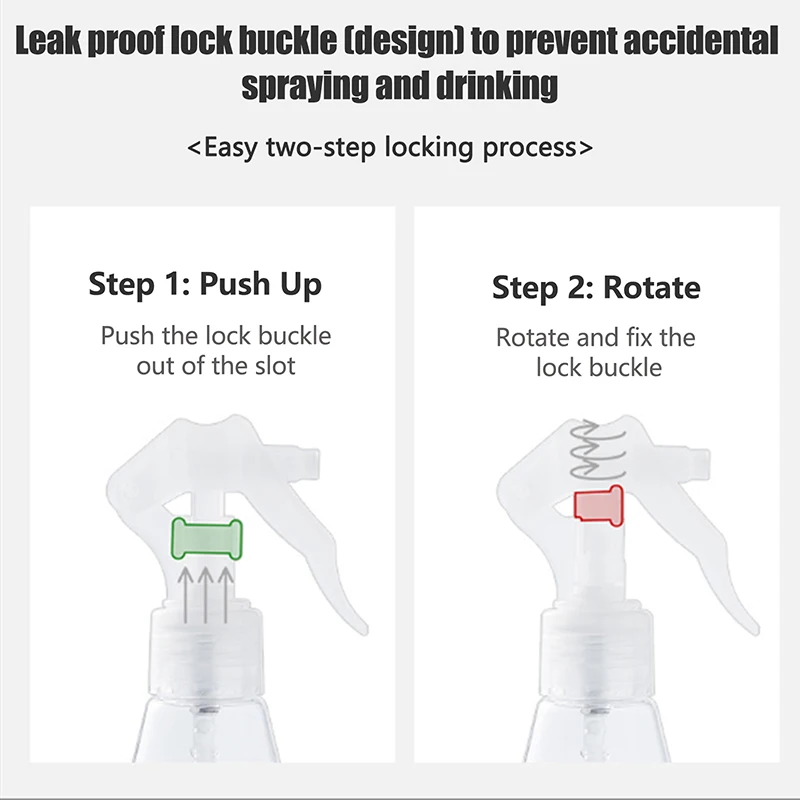 Leak proof lock buckle (design) to prevent accidental spraying and drinking

<Easy two-step locking process>

Step 1: Push Up

Push the lock buckle out of the slot

Step 2: Rotate

Rotate and fix the lock buckle