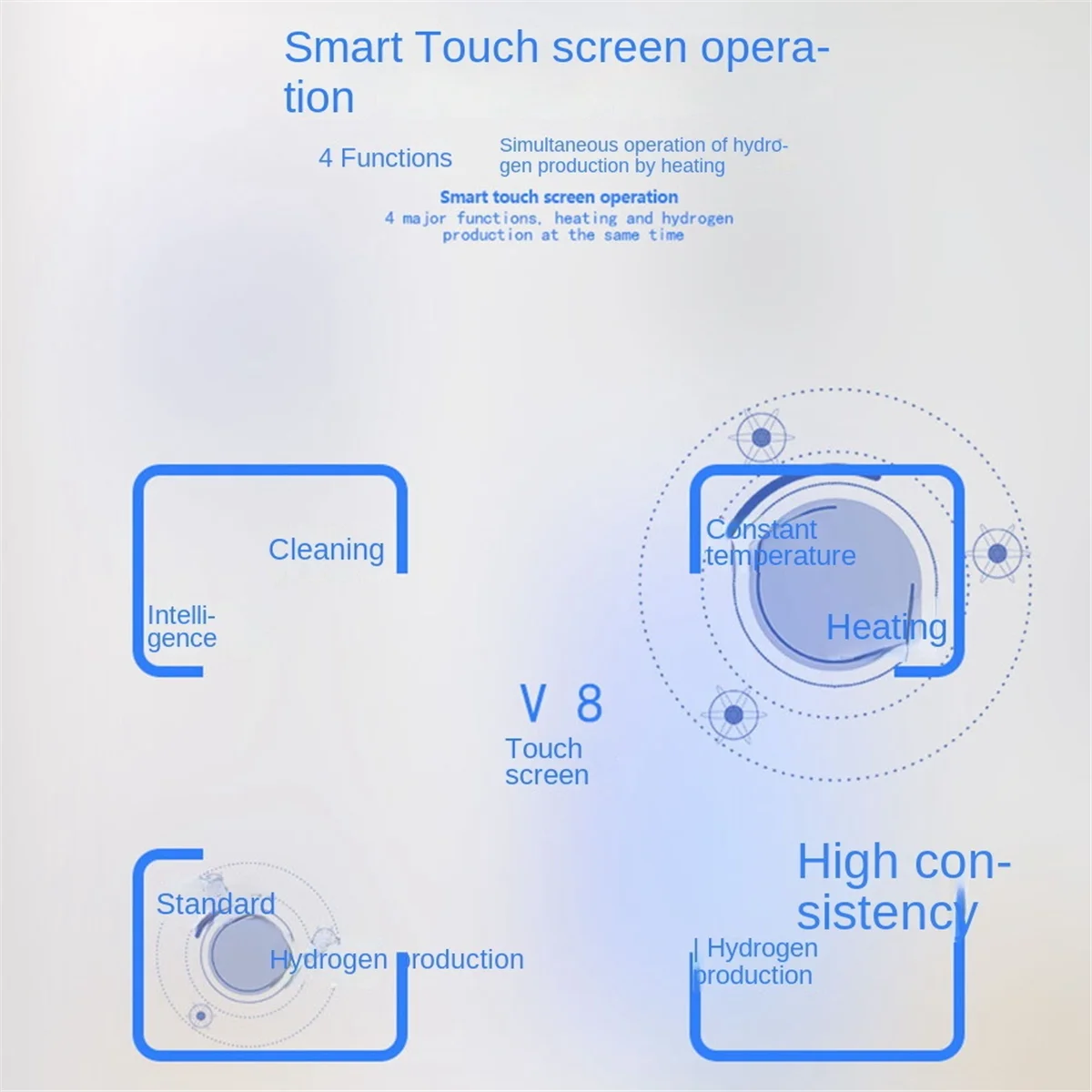 Smart Touch screen operation

4 Functions

Simultaneous operation of hydrogen production by heating

Smart touch screen operation

4 major functions, heating and hydrogen production at the same time

Cleaning

Intelligence

Constant temperature

Heating

V 8

Touch screen

Standard

Hydrogen production

High consistency

| Hydrogen production