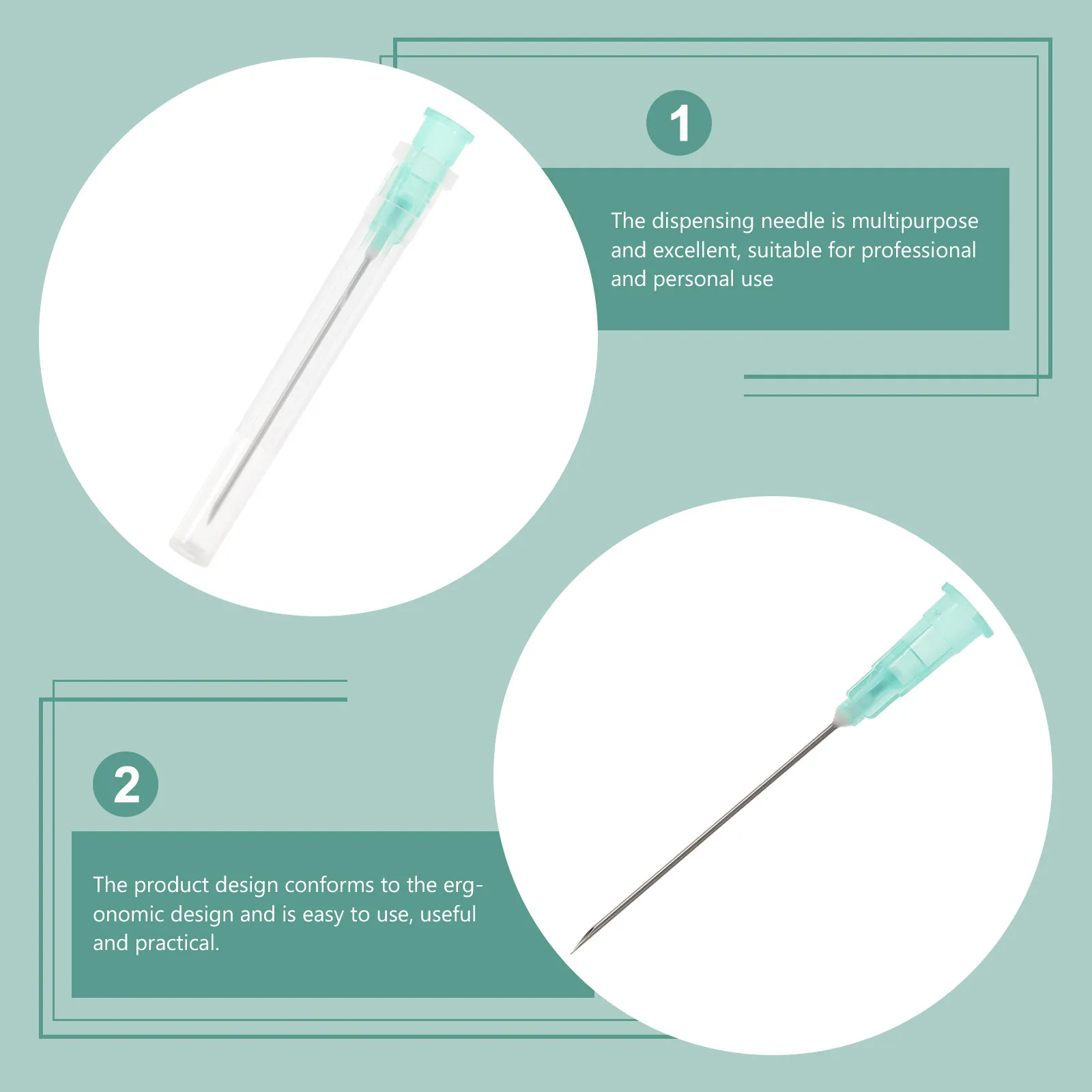 1

The dispensing needle is multipurpose and excellent, suitable for professional and personal use

2

The product design conforms to the ergonomic design and is easy to use, useful and practical.