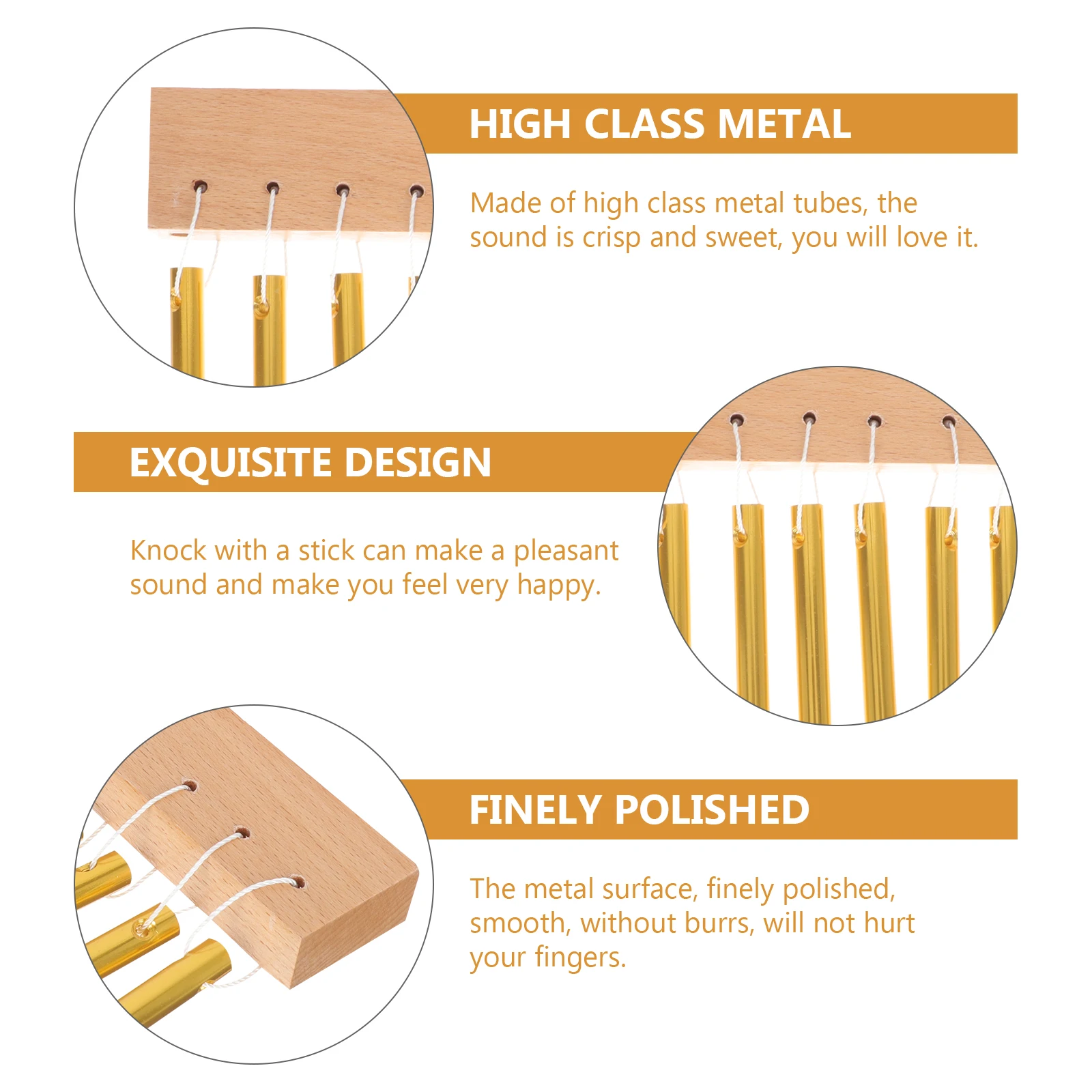 HIGH CLASS METAL

Made of high class metal tubes, the sound is crisp and sweet, you will love it.

EXQUISITE DESIGN

Knock with a stick can make a pleasant sound and make you feel very happy.

FINELY POLISHED

The metal surface, finely polished, smooth, without burrs, will not hurt your fingers.