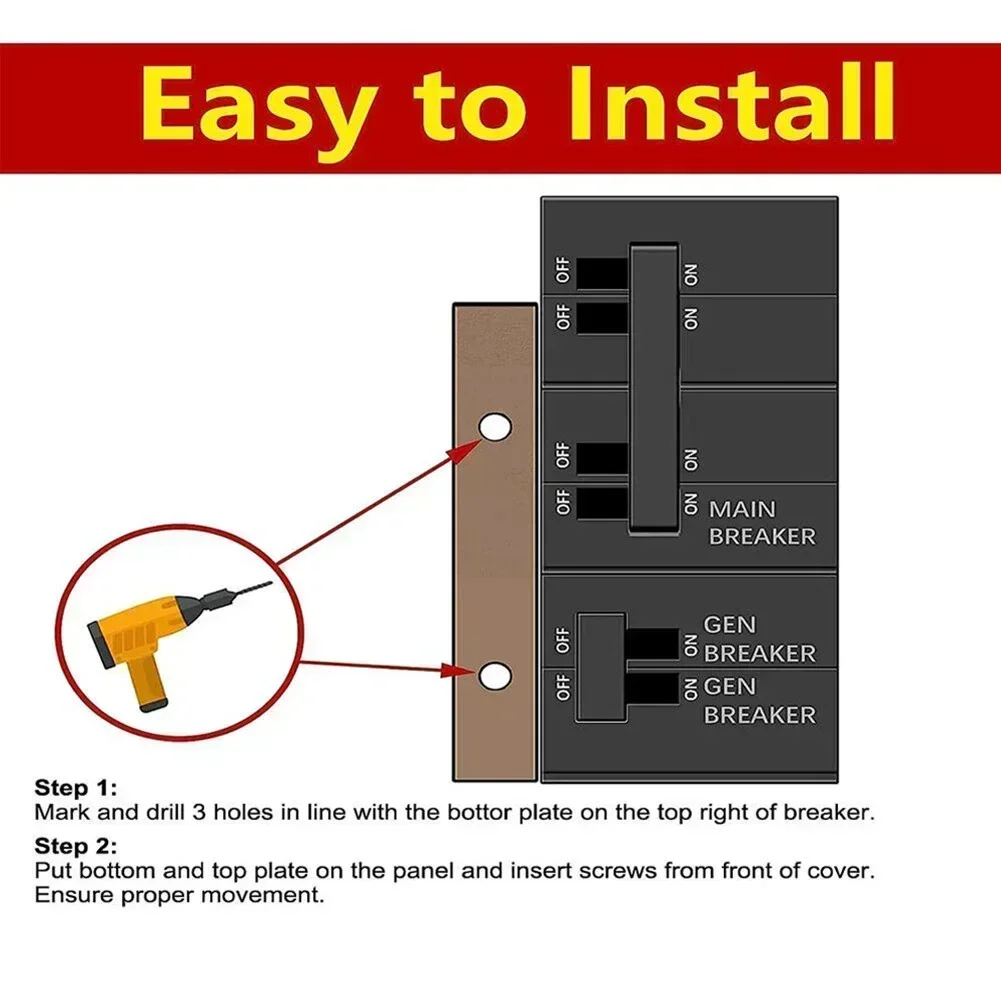 Easy to Install

OFF ON
OFF ON
OFF ON
OFF ON MAIN BREAKER
OFF ON GEN BREAKER
OFF ON GEN BREAKER

Step 1:
Mark and drill 3 holes in line with the bottor plate on the top right of breaker.

Step 2:
Put bottom and top plate on the panel and insert screws from front of cover. Ensure proper movement.