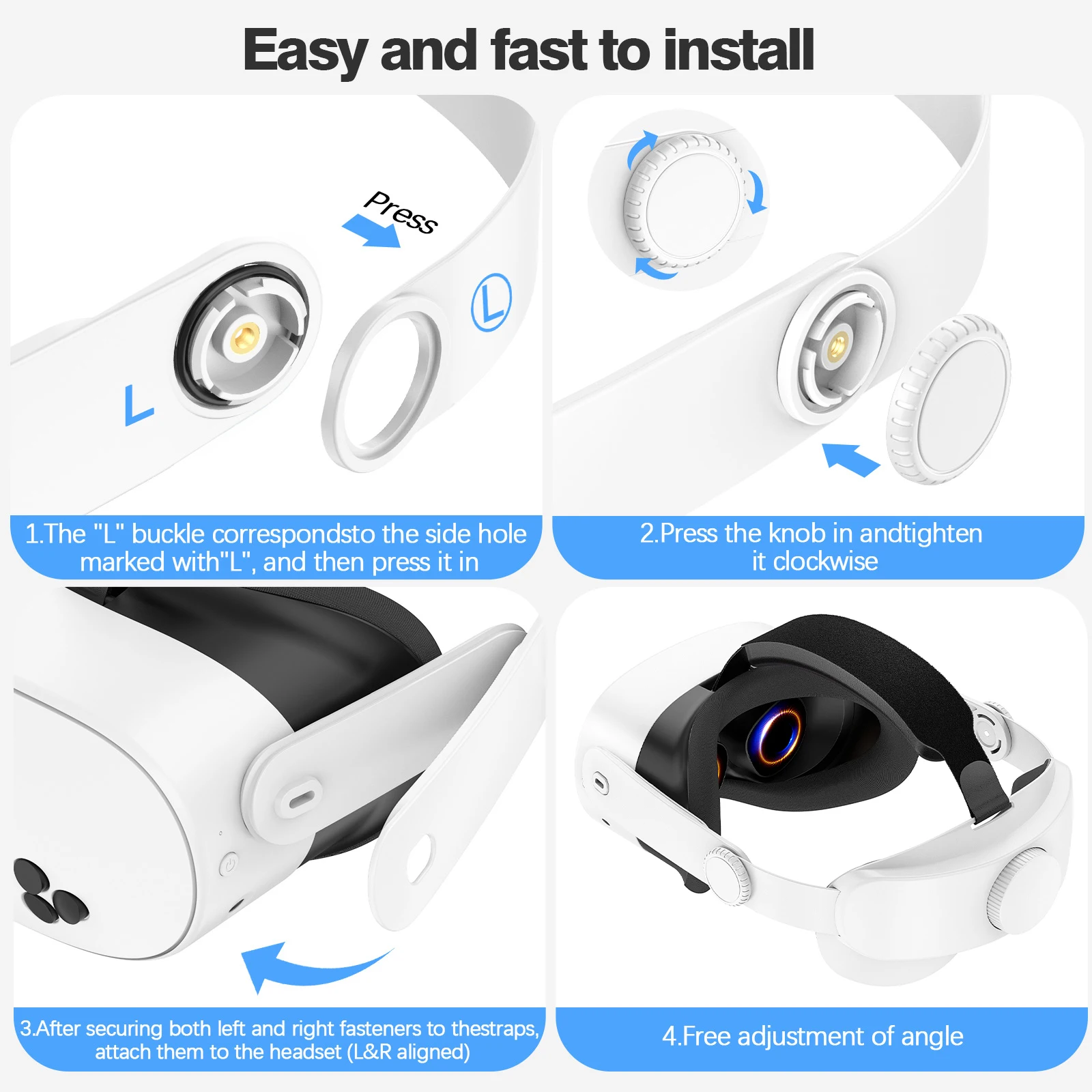 Easy and fast to install

Press

L

L

1.The "L" buckle correspondsto the side hole marked with"L", and then press it in

2.Press the knob in andtighten it clockwise

3.After securing both left and right fasteners to thestraps, attach them to the headset (L&R aligned)

4.Free adjustment of angle