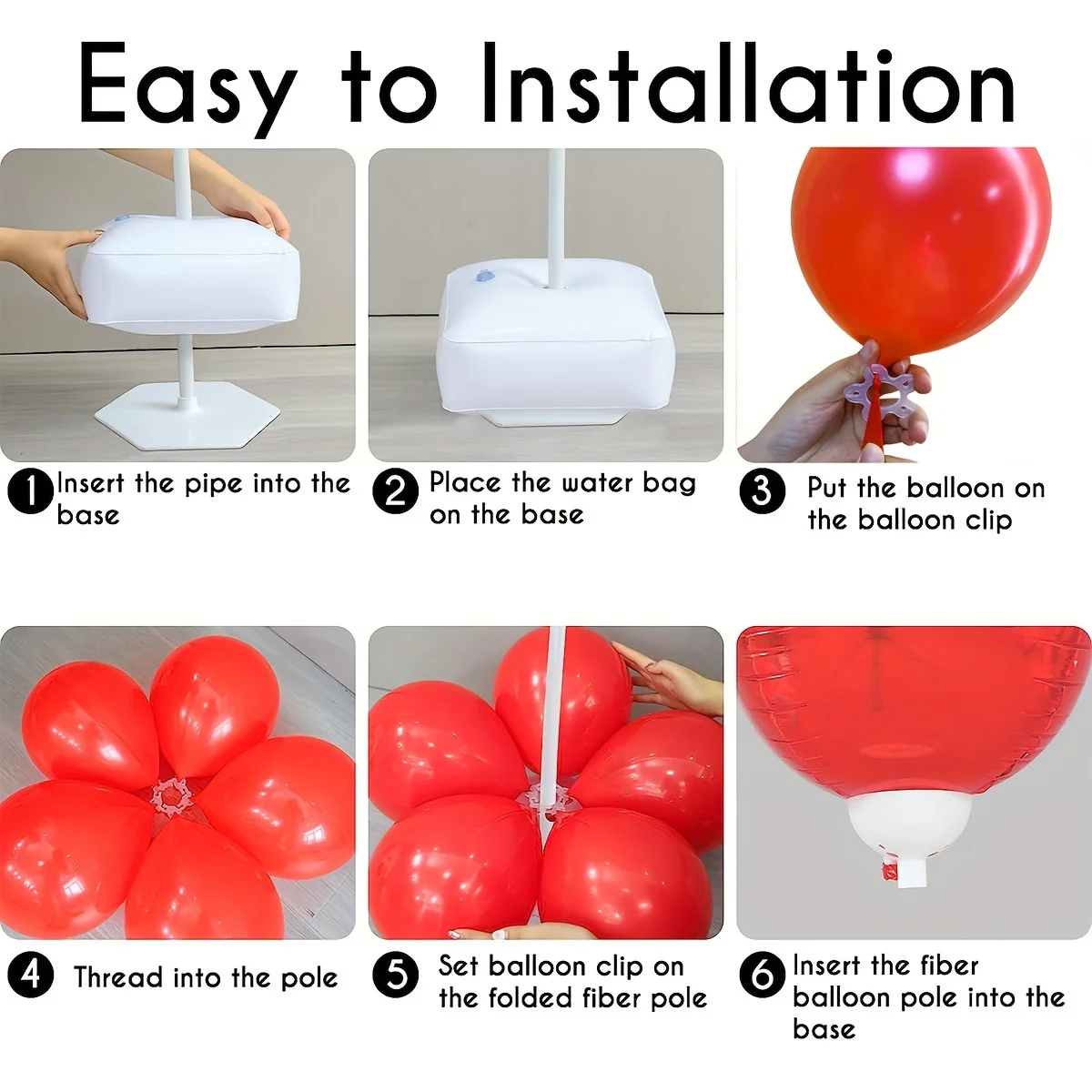 Easy to Installation

1 Insert the pipe into the base

2 Place the water bag on the base

3 Put the balloon on the balloon clip

4 Thread into the pole

5 Set balloon clip on the folded fiber pole

6 Insert the fiber balloon pole into the base