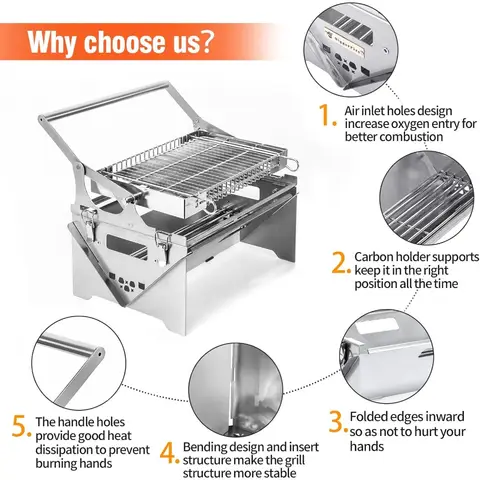 Why choose us?

1. Air inlet holes design increase oxygen entry for better combustion

2. Carbon holder supports keep it in the right position all the time

3. Folded edges inward so as not to hurt your hands

4. Bending design and insert structure make the grill structure more stable

5. The handle holes provide good heat dissipation to prevent burning hands