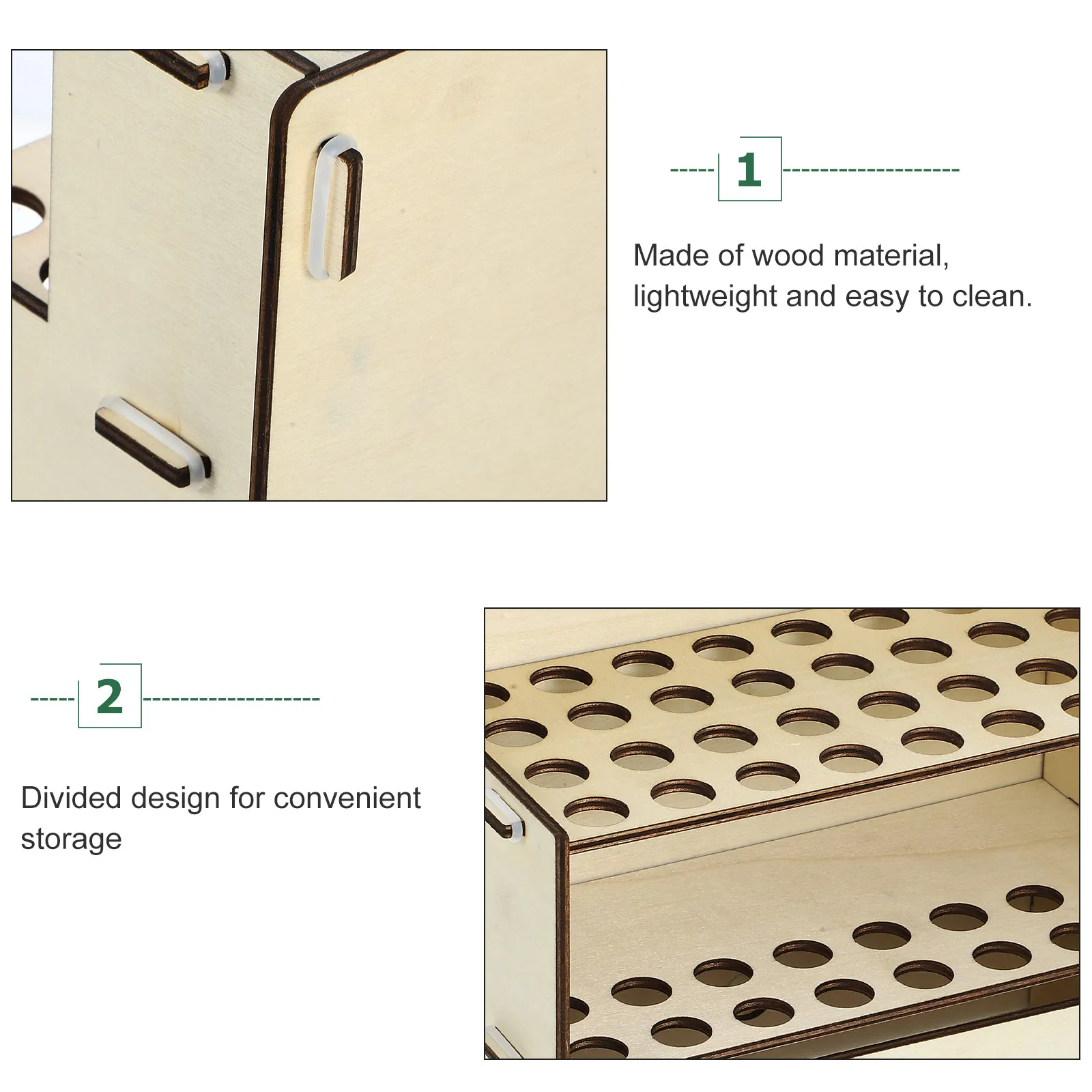 1

Made of wood material, lightweight and easy to clean.

2

Divided design for convenient storage