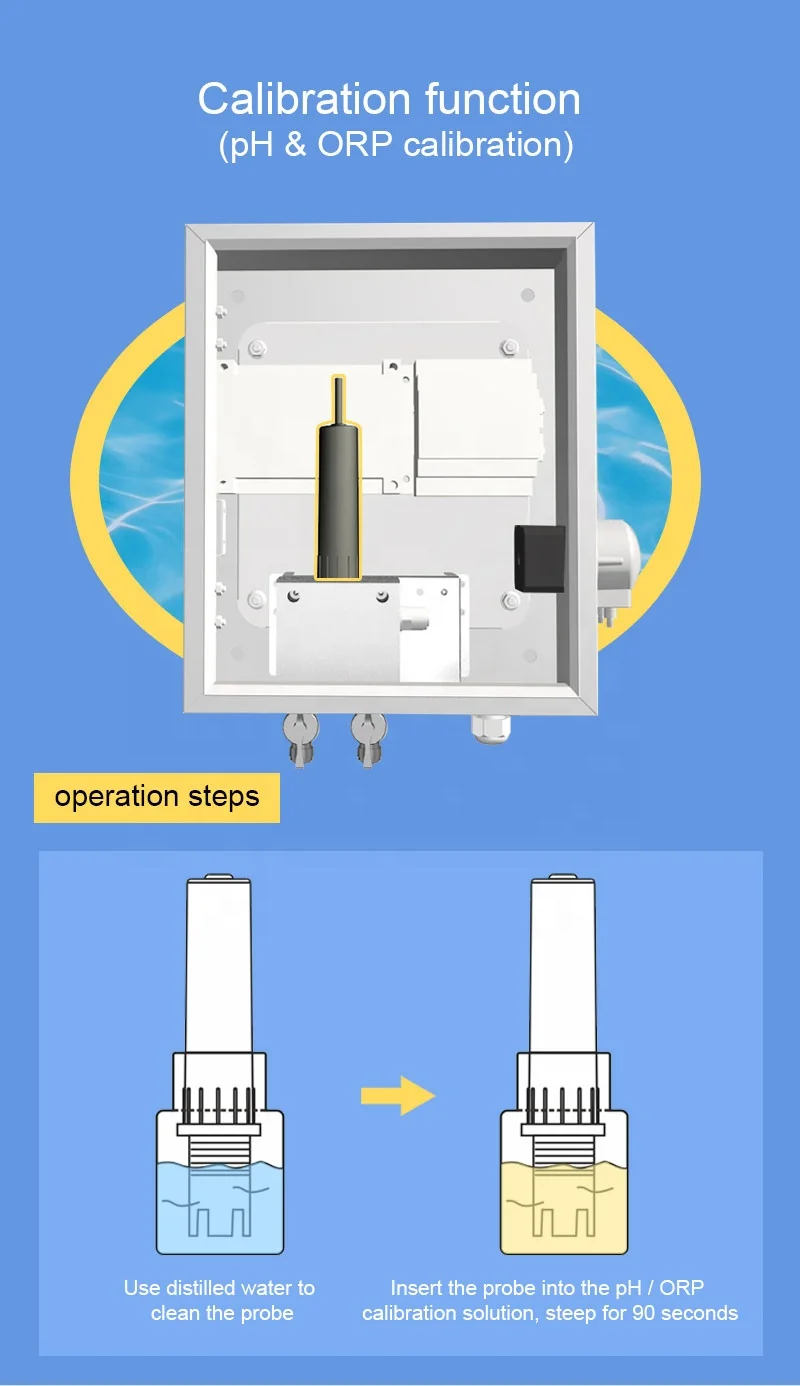 Calibration function
(pH & ORP calibration)

operation steps

Use distilled water to clean the probe

Insert the probe into the pH / ORP calibration solution, steep for 90 seconds