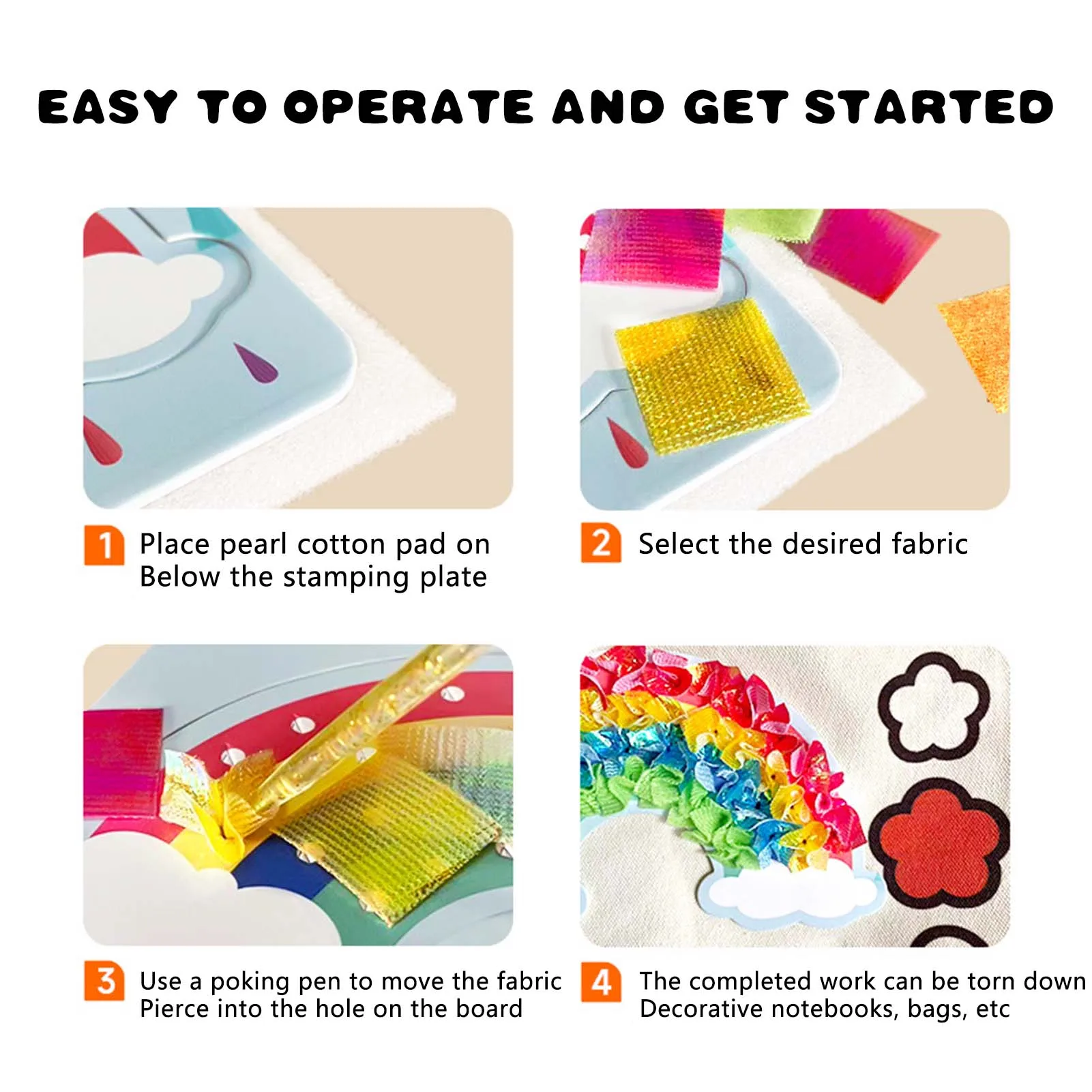 EASY TO OPERATE AND GET STARTED

1 Place pearl cotton pad on Below the stamping plate

2 Select the desired fabric

3 Use a poking pen to move the fabric Pierce into the hole on the board

4 The completed work can be torn down Decorative notebooks, bags, etc