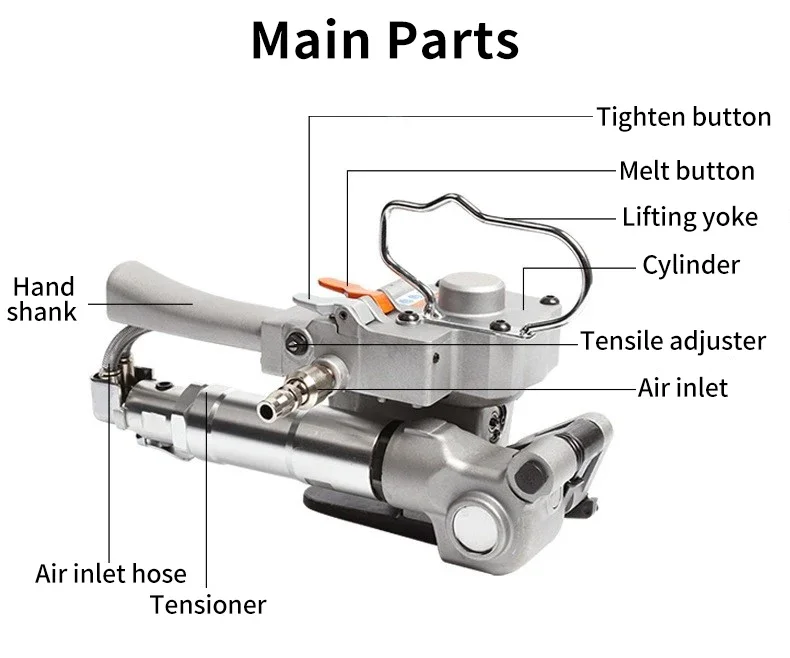 Main Parts

Tighten button

Melt button

Lifting yoke

Cylinder

Hand shank

Tensile adjuster

Air inlet

Air inlet hose

Tensioner