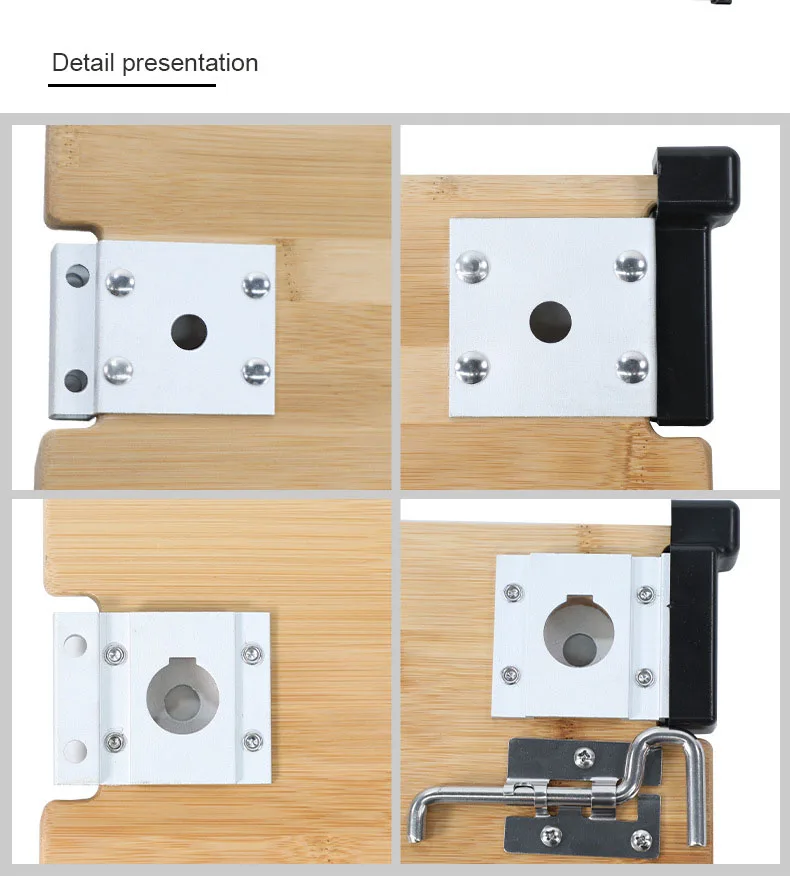 Detail presentation