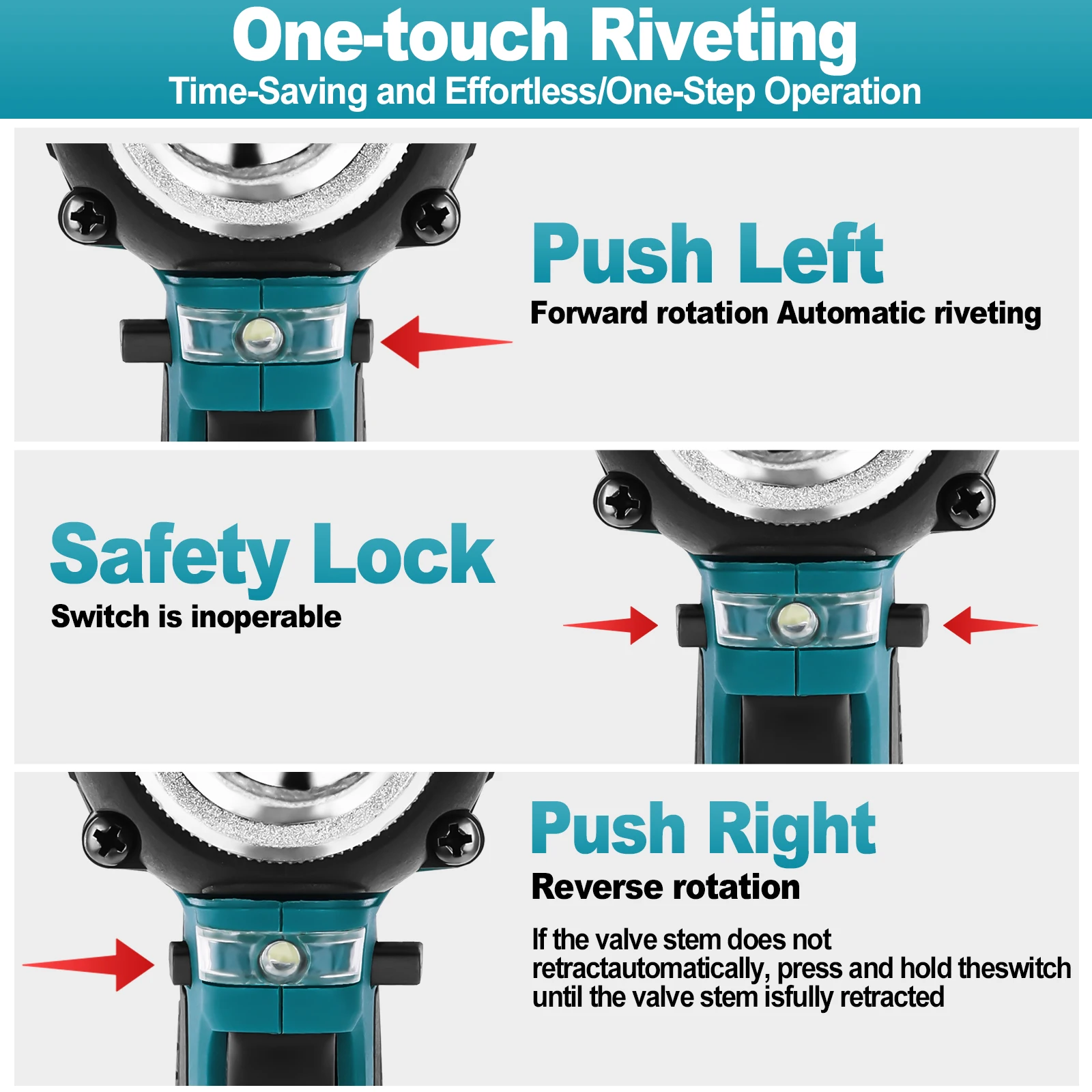 One-touch Riveting
Time-Saving and Effortless/One-Step Operation

Push Left
Forward rotation Automatic riveting

Safety Lock
Switch is inoperable

Push Right
Reverse rotation

If the valve stem does not retractautomatically, press and hold theswitch until the valve stem isfully retracted