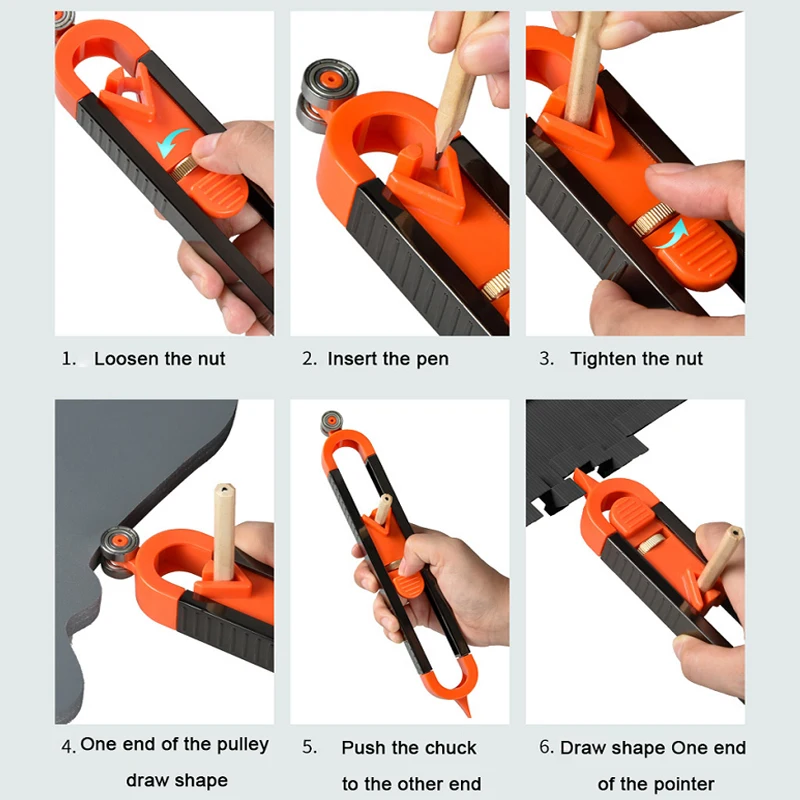 1. Loosen the nut

2. Insert the pen

3. Tighten the nut

4. One end of the pulley draw shape

5. Push the chuck to the other end

6. Draw shape One end of the pointer