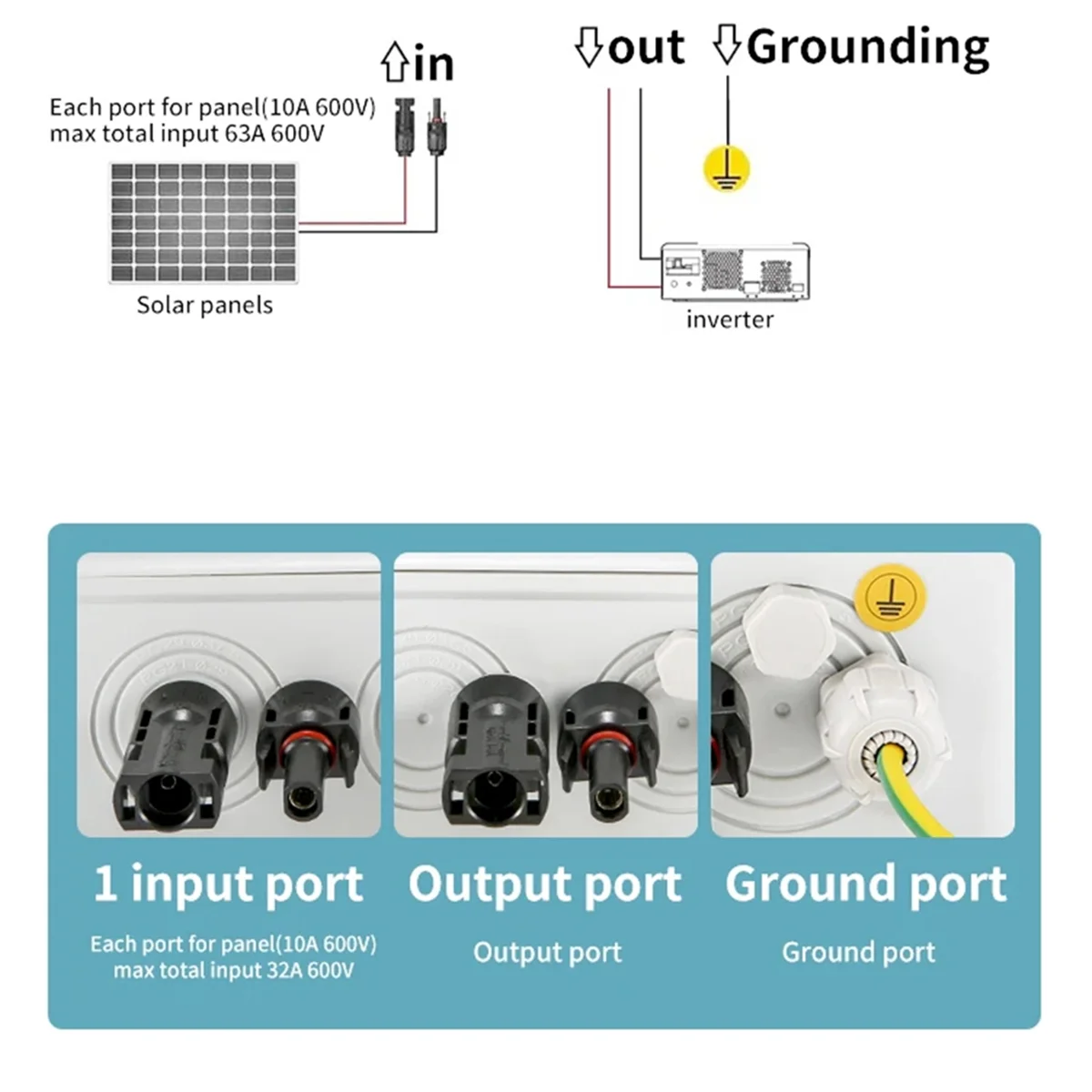 ⇧in

Each port for panel(10A 600V) max total input 63A 600V

Solar panels

⇩out ⇩Grounding

inverter

1 input port

Each port for panel(10A 600V) max total input 32A 600V

Output port

Output port

Ground port

Ground port