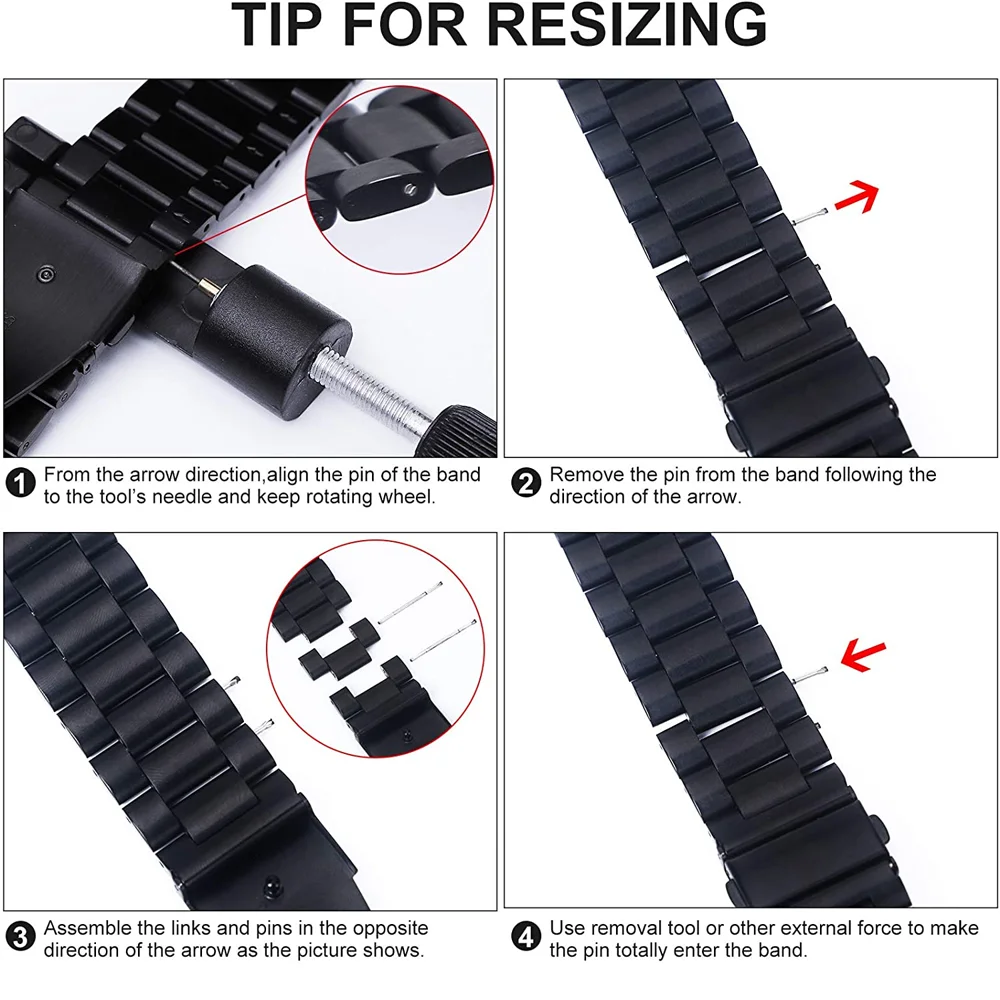 TIP FOR RESIZING

1 From the arrow direction,align the pin of the band to the tool's needle and keep rotating wheel.

2 Remove the pin from the band following the direction of the arrow.

3 Assemble the links and pins in the opposite direction of the arrow as the picture shows.

4 Use removal tool or other external force to make the pin totally enter the band.