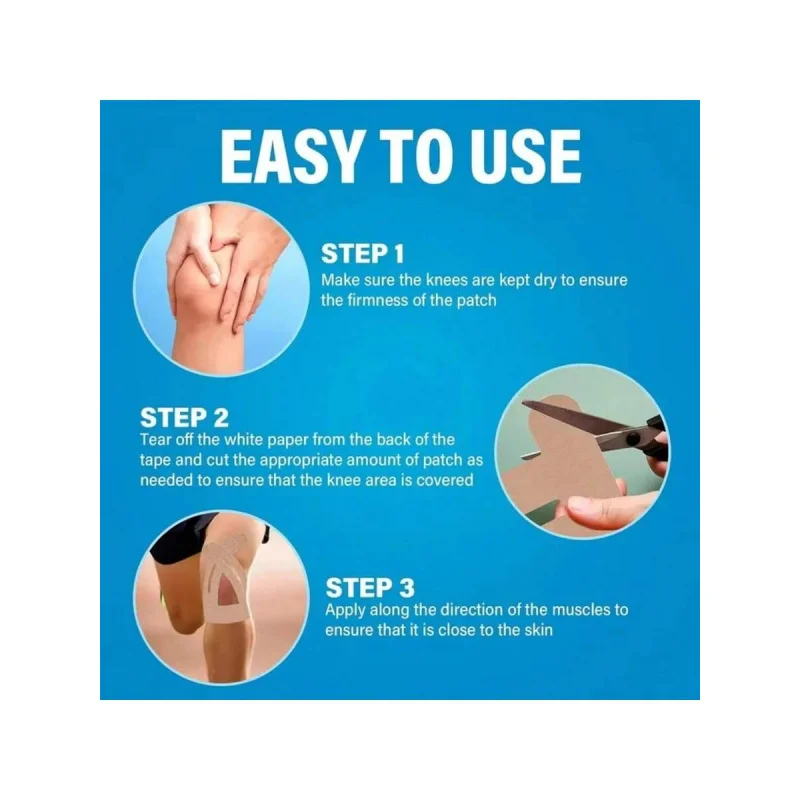 EASY TO USE

STEP 1
Make sure the knees are kept dry to ensure the firmness of the patch

STEP 2
Tear off the white paper from the back of the tape and cut the appropriate amount of patch as needed to ensure that the knee area is covered

STEP 3
Apply along the direction of the muscles to ensure that it is close to the skin