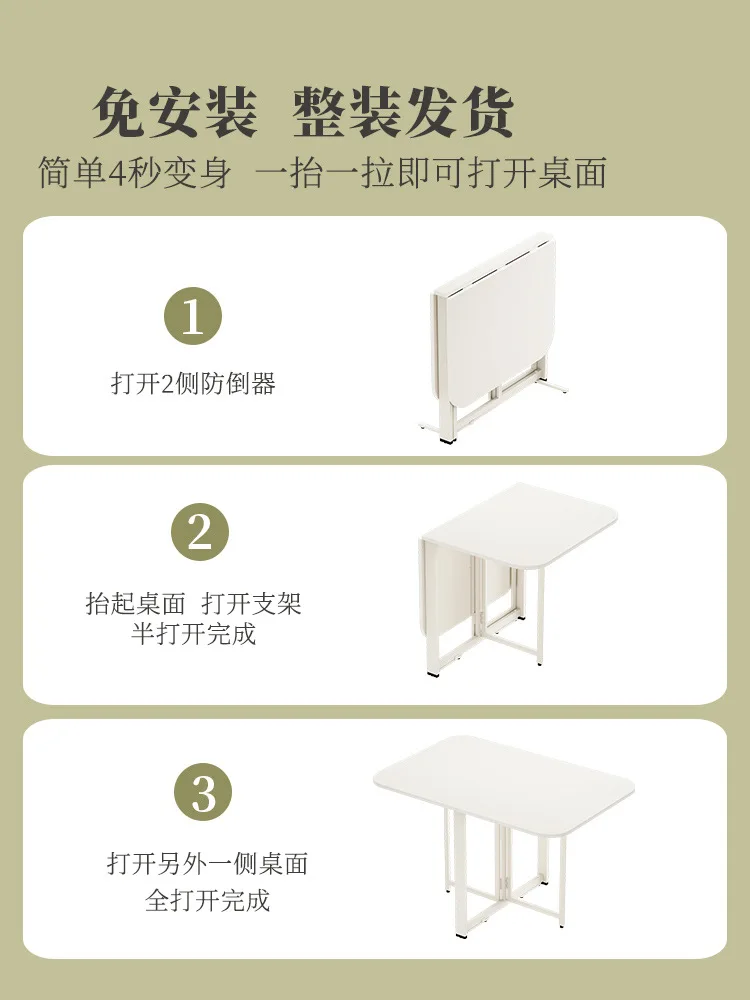 免安装 整装发货
简单4秒变身 一抬一拉即可打开桌面

1
打开2侧防倒器

2
抬起桌面 打开支架
半打开完成

3
打开另外一侧桌面
全打开完成