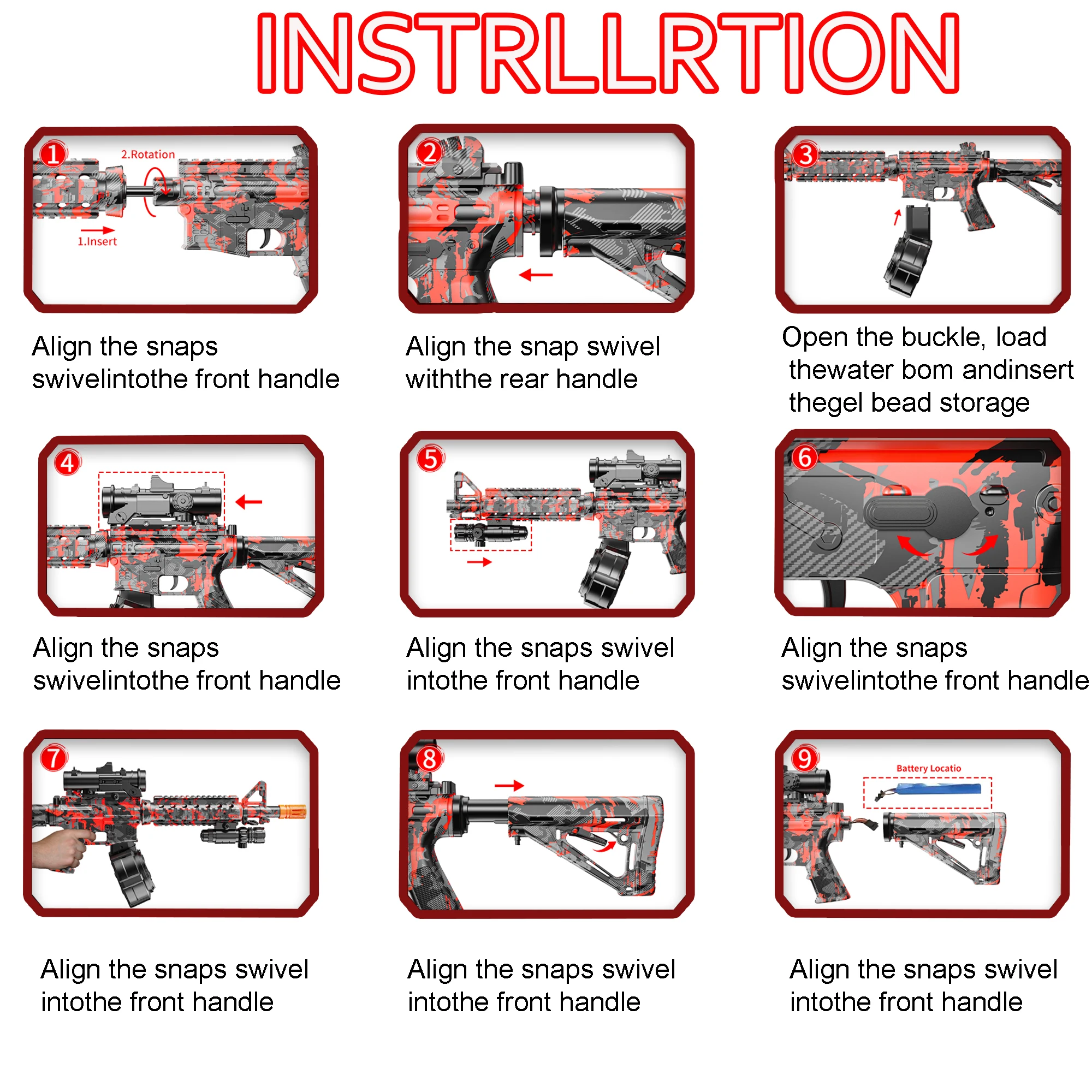 INSTRLLRTION

1
2.Rotation
1.Insert

Align the snaps swivelintothe front handle

2

Align the snap swivel withthe rear handle

3

Open the buckle, load thewater bom andinsert thegel bead storage

4

Align the snaps swivelintothe front handle

5

Align the snaps swivel intothe front handle

6

Align the snaps swivelintothe front handle

7

Align the snaps swivel intothe front handle

8

Align the snaps swivel intothe front handle

9
Battery Locatio

Align the snaps swivel intothe front handle