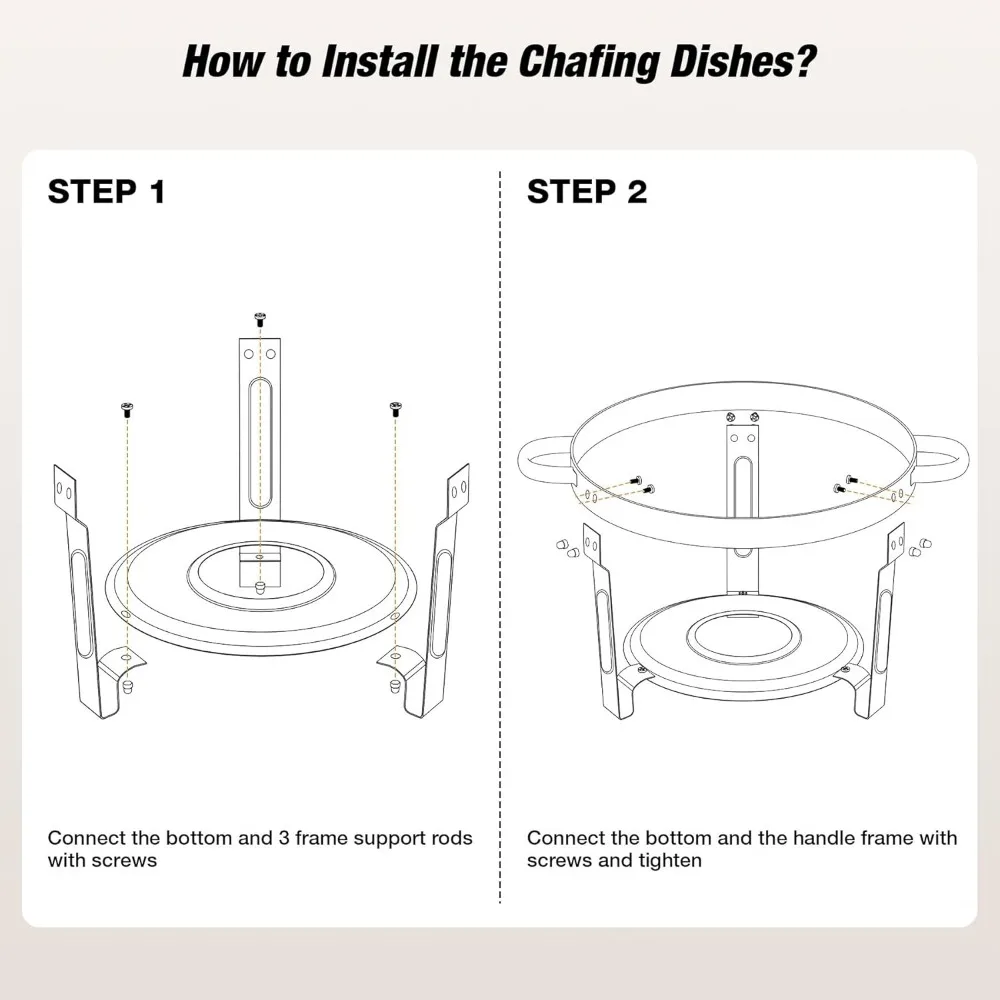 How to Install the Chafing Dishes?

STEP 1

Connect the bottom and 3 frame support rods with screws

STEP 2

Connect the bottom and the handle frame with screws and tighten