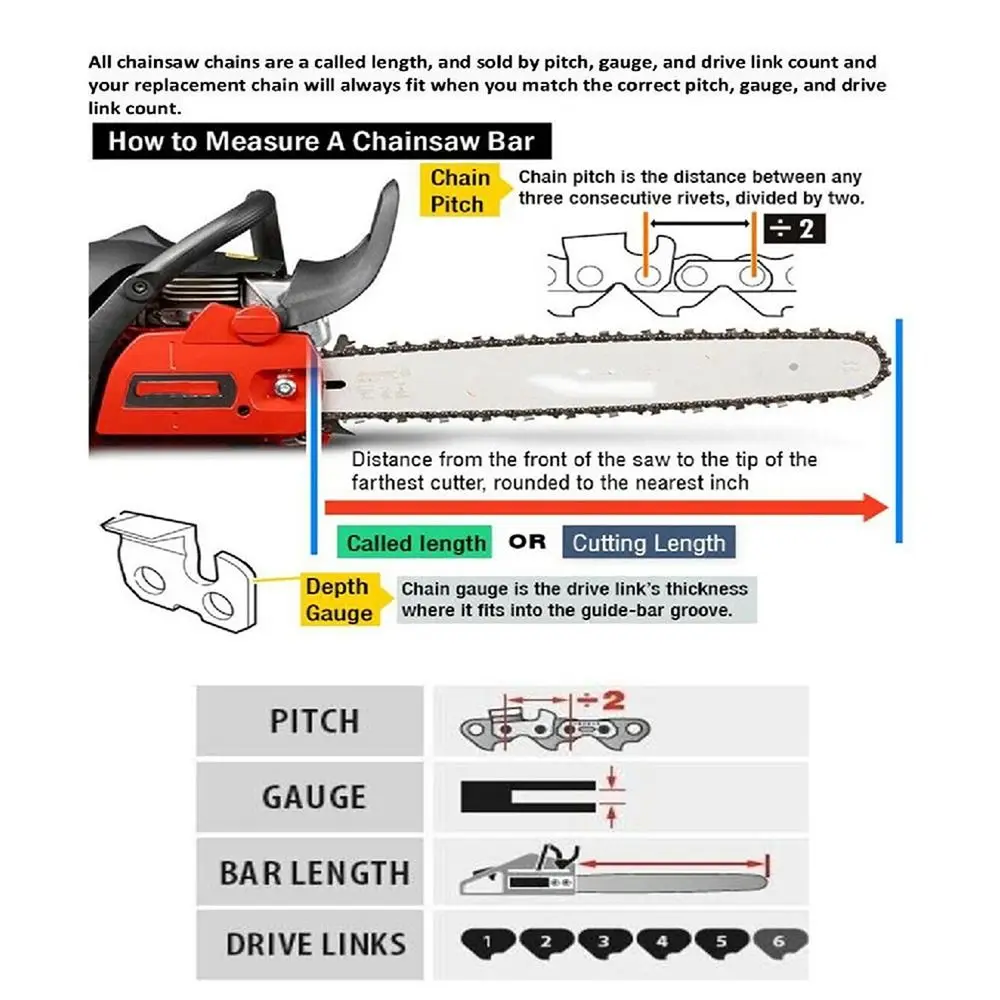 All chainsaw chains are a called length, and sold by pitch, gauge, and drive link count and your replacement chain will always fit when you match the correct pitch, gauge, and drive link count.

How to Measure A Chainsaw Bar

Chain Pitch

Chain pitch is the distance between any three consecutive rivets, divided by two.

÷ 2

Distance from the front of the saw to the tip of the farthest cutter, rounded to the nearest inch

Called length OR Cutting Length

Depth Gauge

Chain gauge is the drive link's thickness where it fits into the guide-bar groove.

PITCH

÷2

GAUGE

BAR LENGTH

DRIVE LINKS

1 2 3 4 5 6