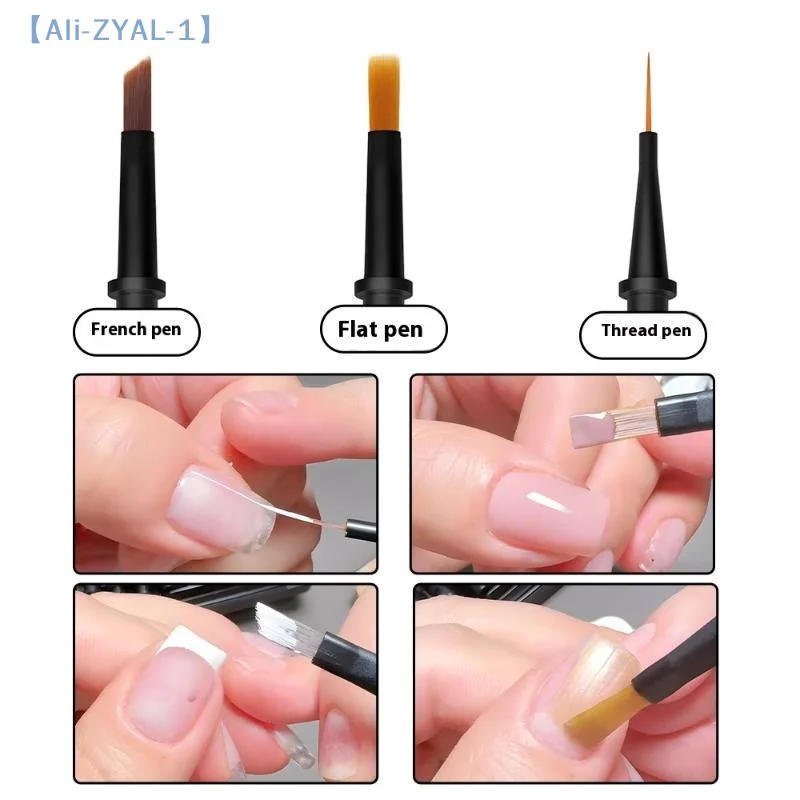 【Ali-ZYAL-1】

French pen

Flat pen

Thread pen