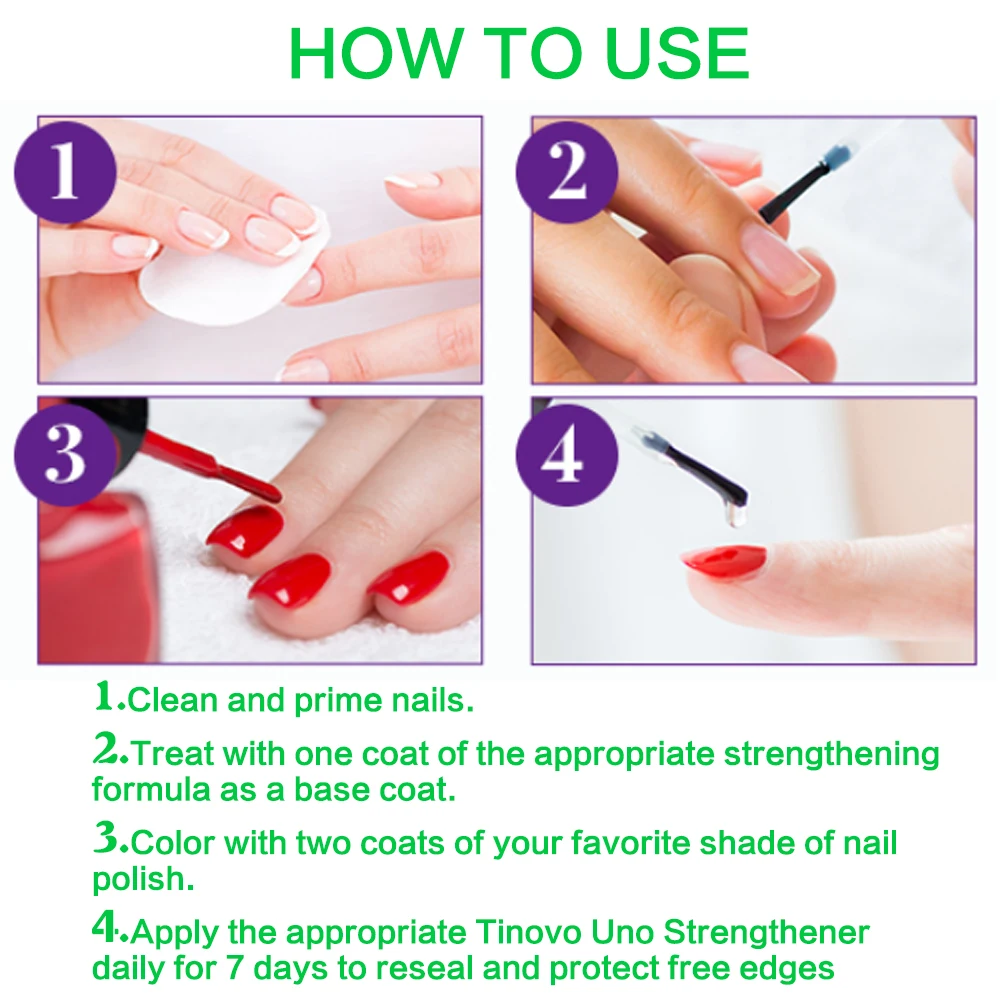 HOW TO USE

1

2

3

4

1.Clean and prime nails.

2.Treat with one coat of the appropriate strengthening formula as a base coat.

3.Color with two coats of your favorite shade of nail polish.

4.Apply the appropriate Tinovo Uno Strengthener daily for 7 days to reseal and protect free edges