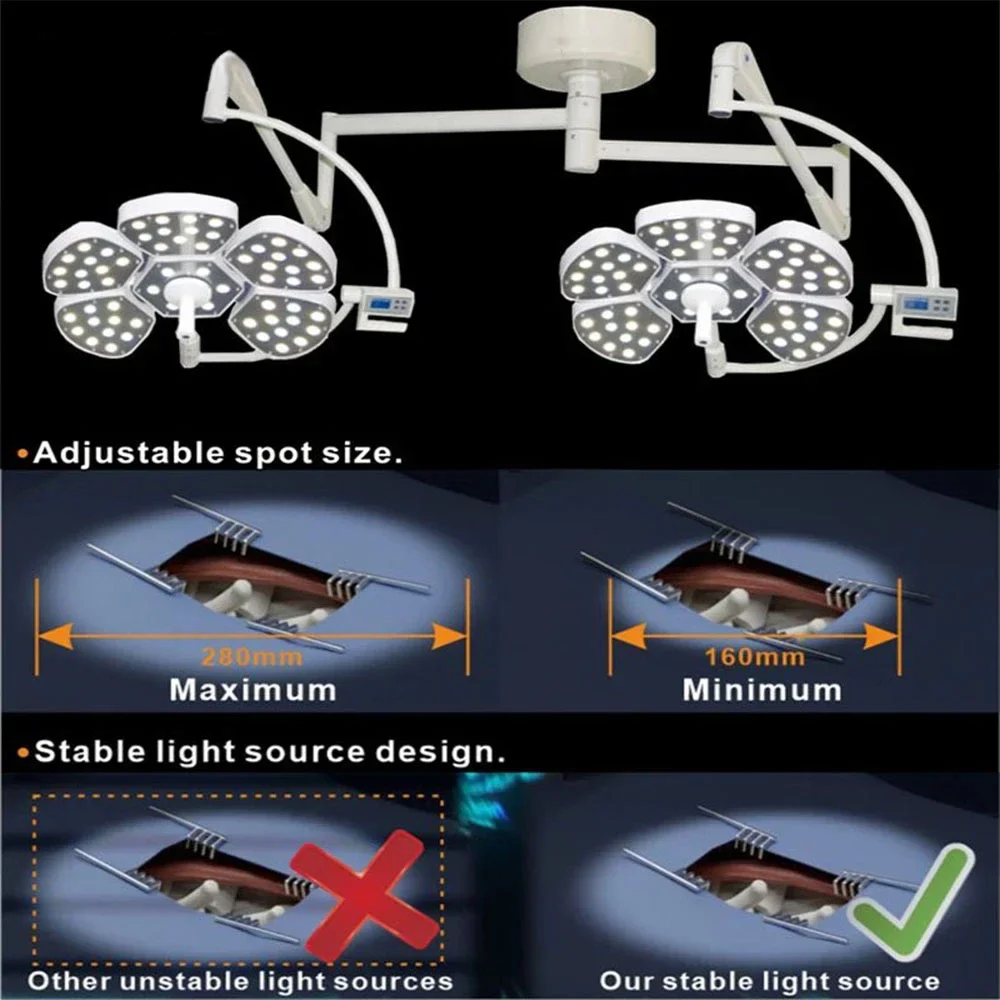 •Adjustable spot size.

280mm
Maximum

160mm
Minimum

•Stable light source design.

Other unstable light sources

Our stable light source