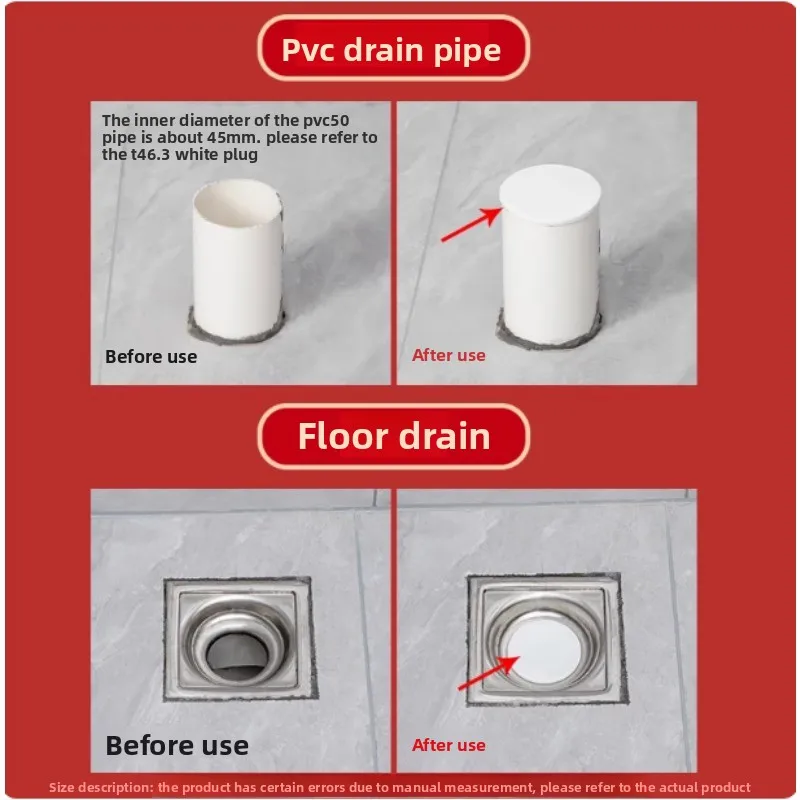 Pvc drain pipe

The inner diameter of the pvc50 pipe is about 45mm. please refer to the t46.3 white plug

Before use

After use

Floor drain

Before use

After use

Size description: the product has certain errors due to manual measurement, please refer to the actual product