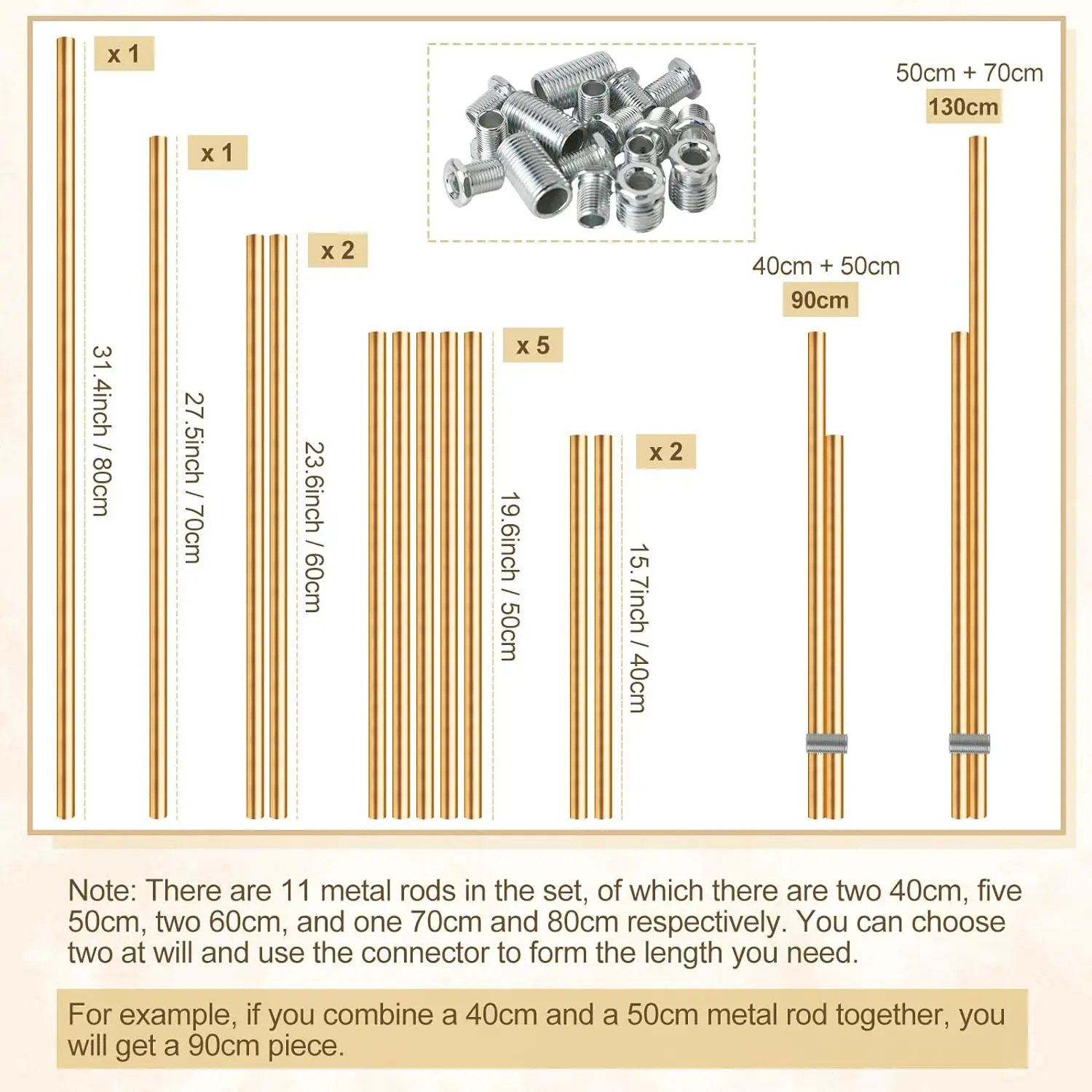 x 1

31.4inch / 80cm

x 1

27.5inch / 70cm

x 2

23.6inch / 60cm

x 5

19.6inch / 50cm

x 2

15.7inch / 40cm

40cm + 50cm
90cm

50cm + 70cm
130cm

Note: There are 11 metal rods in the set, of which there are two 40cm, five 50cm, two 60cm, and one 70cm and 80cm respectively. You can choose two at will and use the connector to form the length you need.

For example, if you combine a 40cm and a 50cm metal rod together, you will get a 90cm piece.