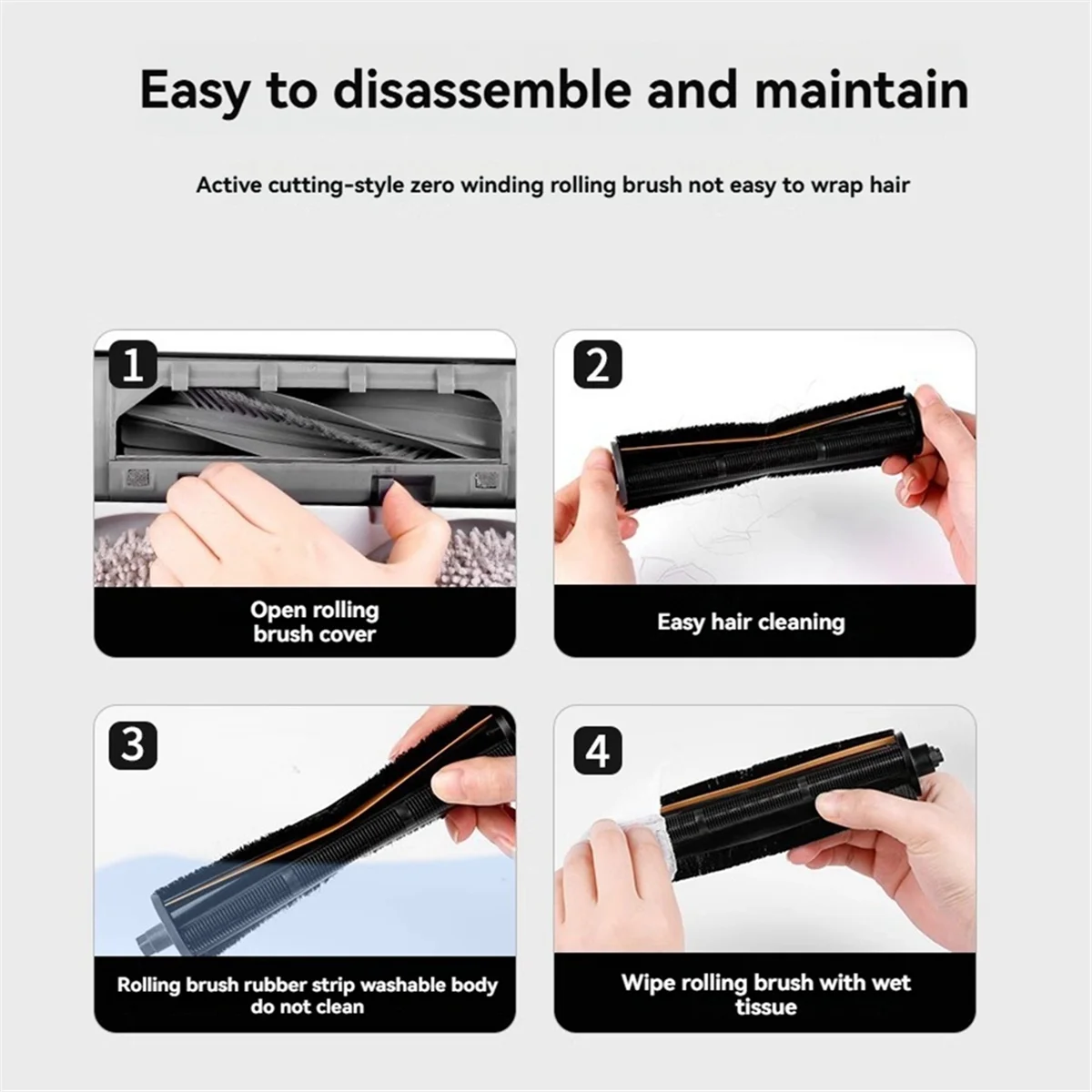 Easy to disassemble and maintain

Active cutting-style zero winding rolling brush not easy to wrap hair

1

Open rolling brush cover

2

Easy hair cleaning

3

Rolling brush rubber strip washable body do not clean

4

Wipe rolling brush with wet tissue